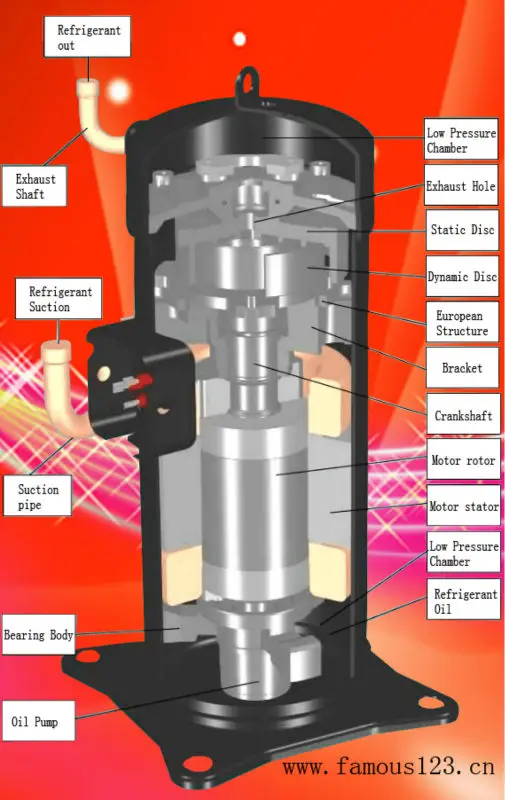 Refrigerant out

Exhaust Shaft

Refrigerant Suction

Suction pipe

Bearing Body

Oil Pump

Low Pressure Chamber

Exhaust Hole

Static Disc

Dynamic Disc

European Structure

Bracket

Crankshaft

Motor rotor

Motor stator

Low Pressure Chamber

Refrigerant Oil

www.famous123.cn