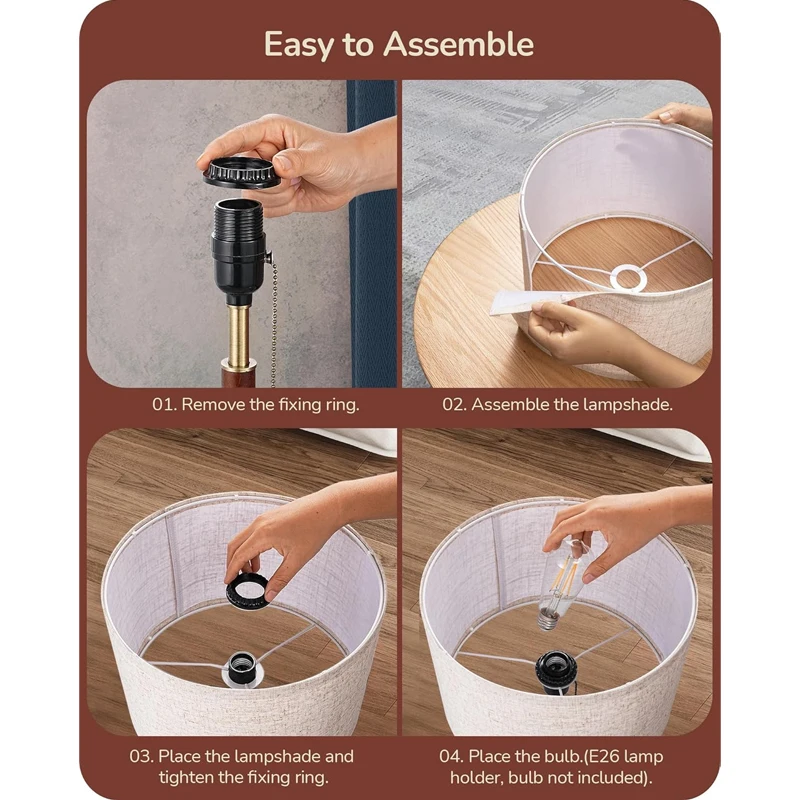 Easy to Assemble

01. Remove the fixing ring.

02. Assemble the lampshade.

03. Place the lampshade and tighten the fixing ring.

04. Place the bulb.(E26 lamp holder, bulb not included).