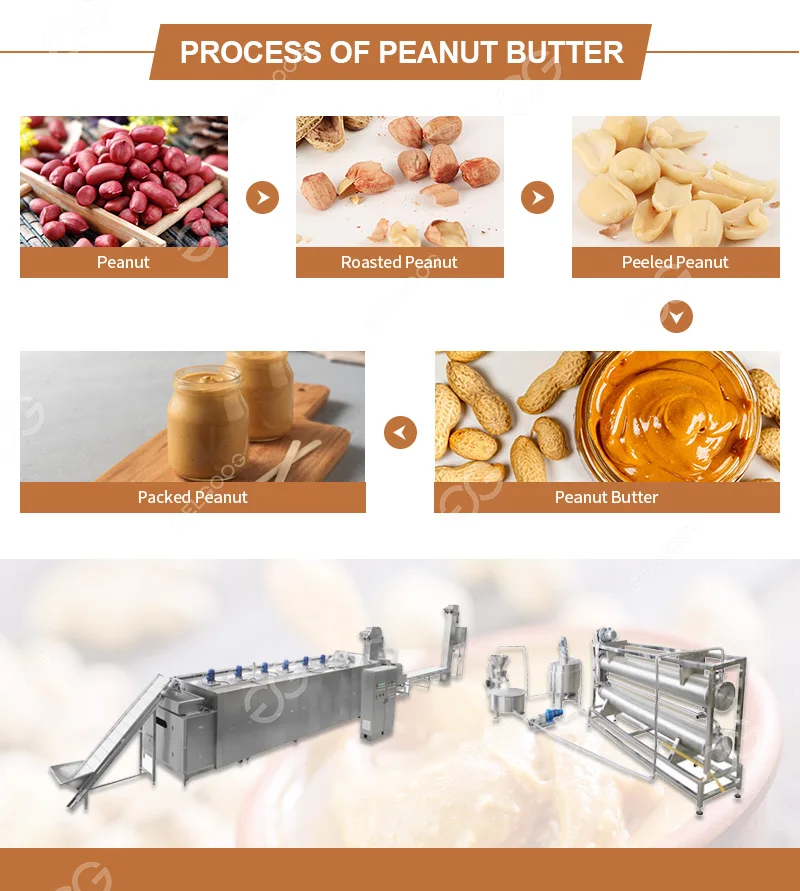 PROCESS OF PEANUT BUTTER

Peanut

Roasted Peanut

Peeled Peanut

Peanut Butter

Packed Peanut