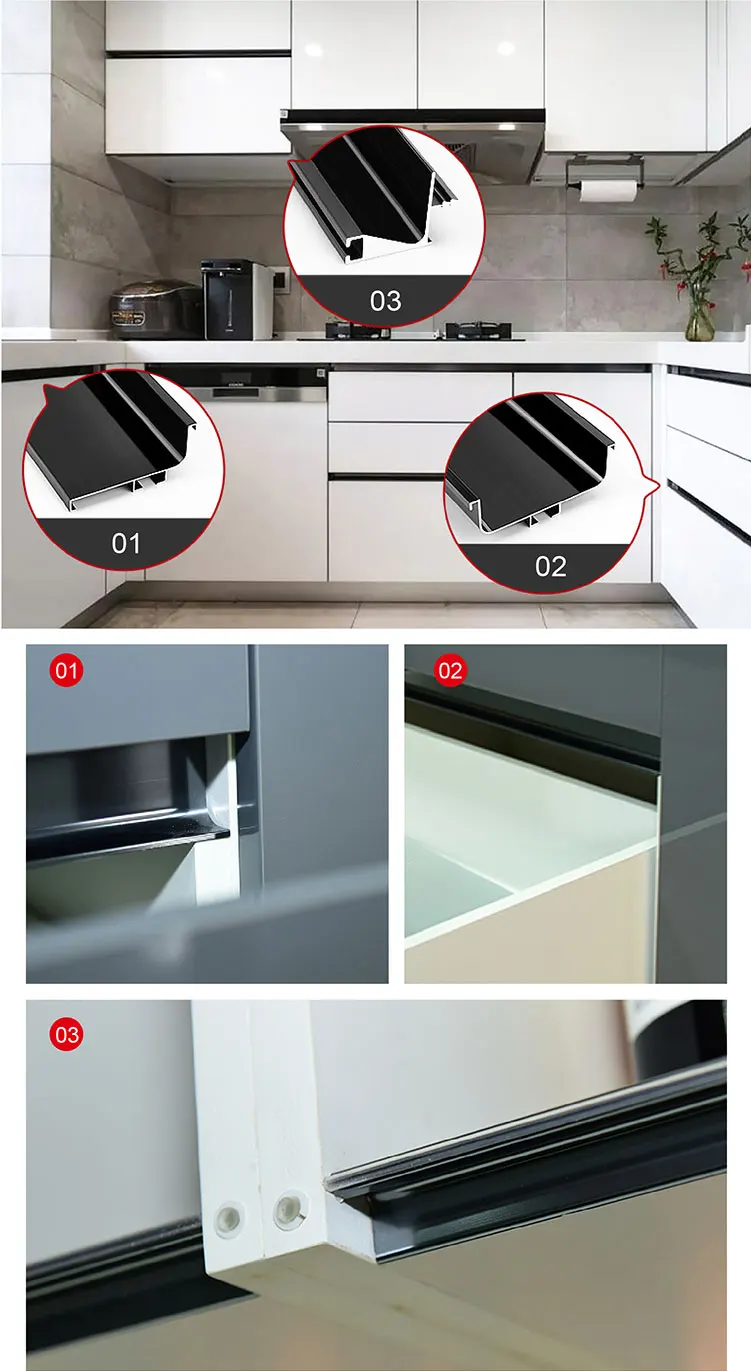 03

01

02

01

02

03