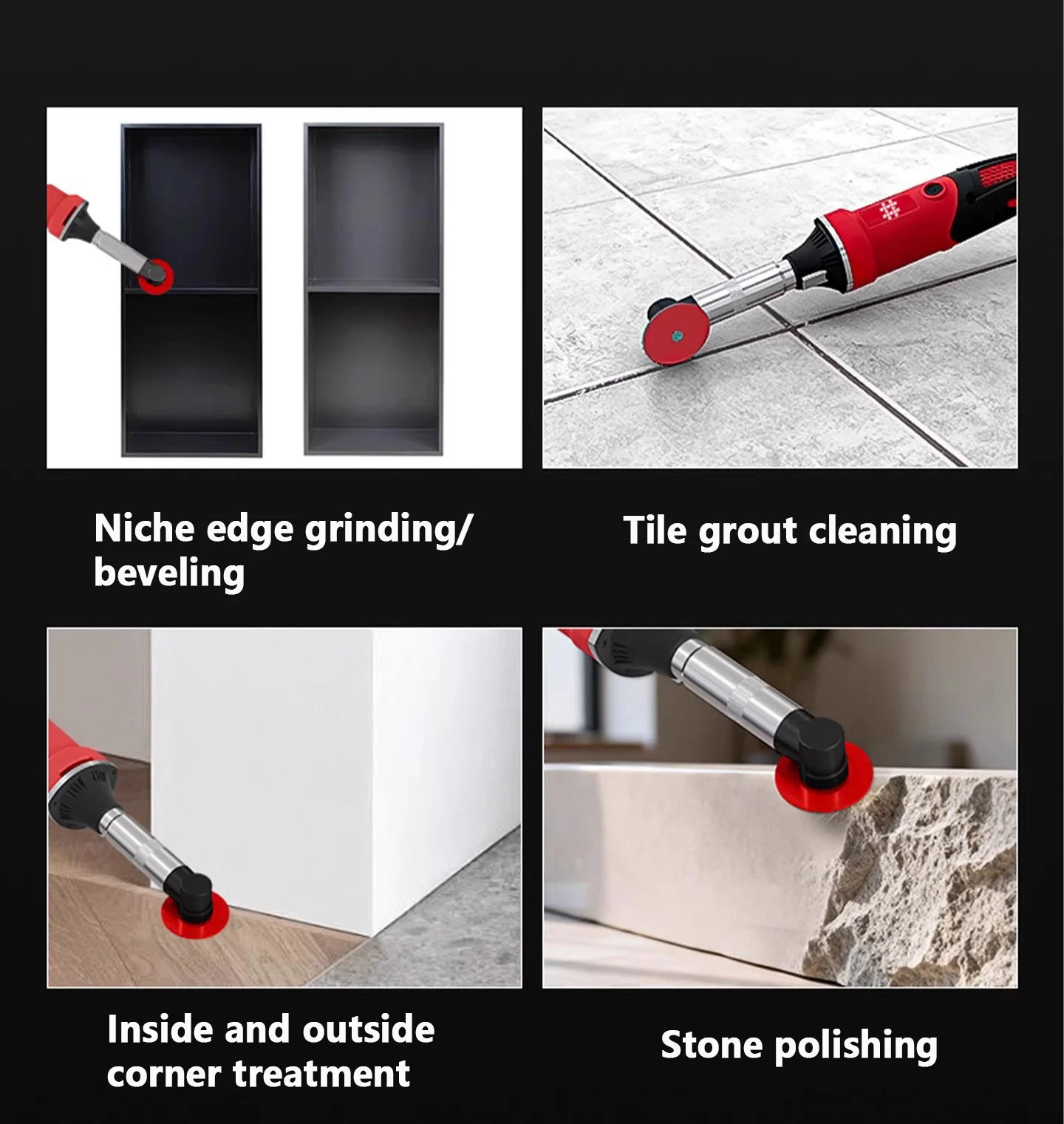 Niche edge grinding/ beveling

Tile grout cleaning

Inside and outside corner treatment

Stone polishing