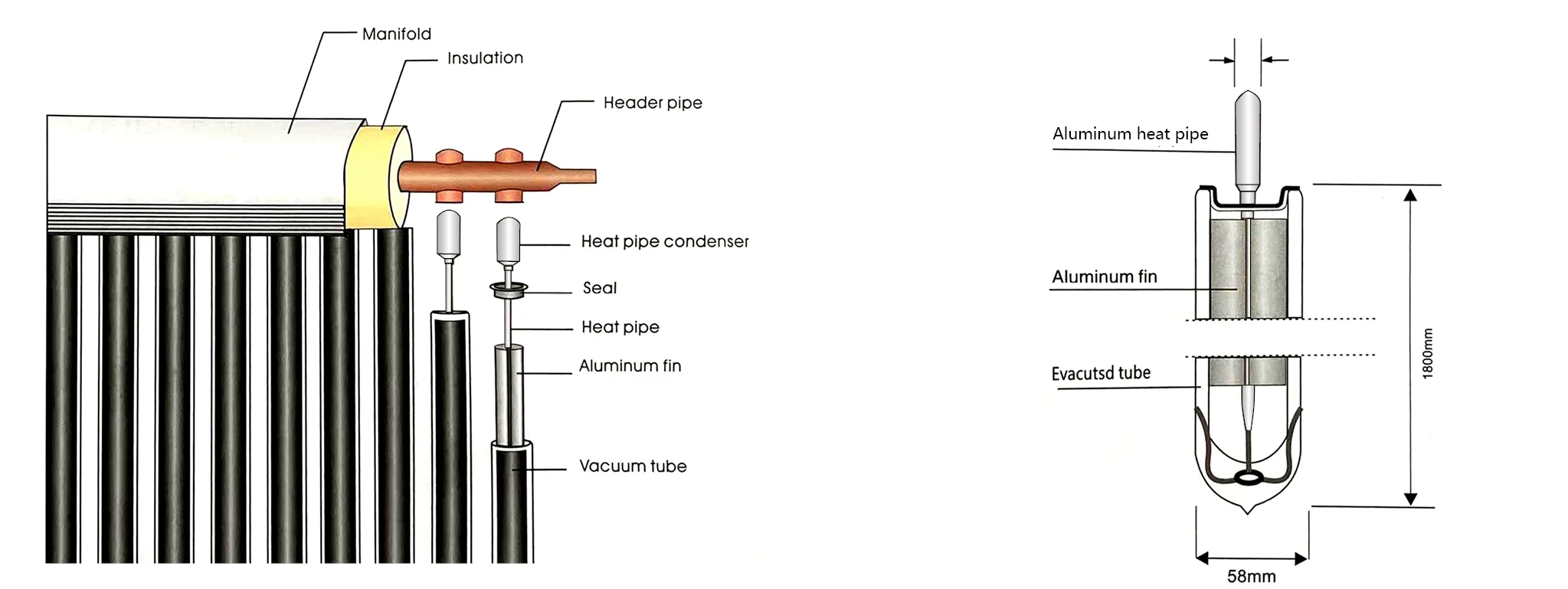 Manifold
Insulation
Header pipe
Heat pipe condenser
Seal
Heat pipe
Aluminum fin
Vacuum tube

Aluminum heat pipe
Aluminum fin
Evacutsd tube
1800mm
58mm