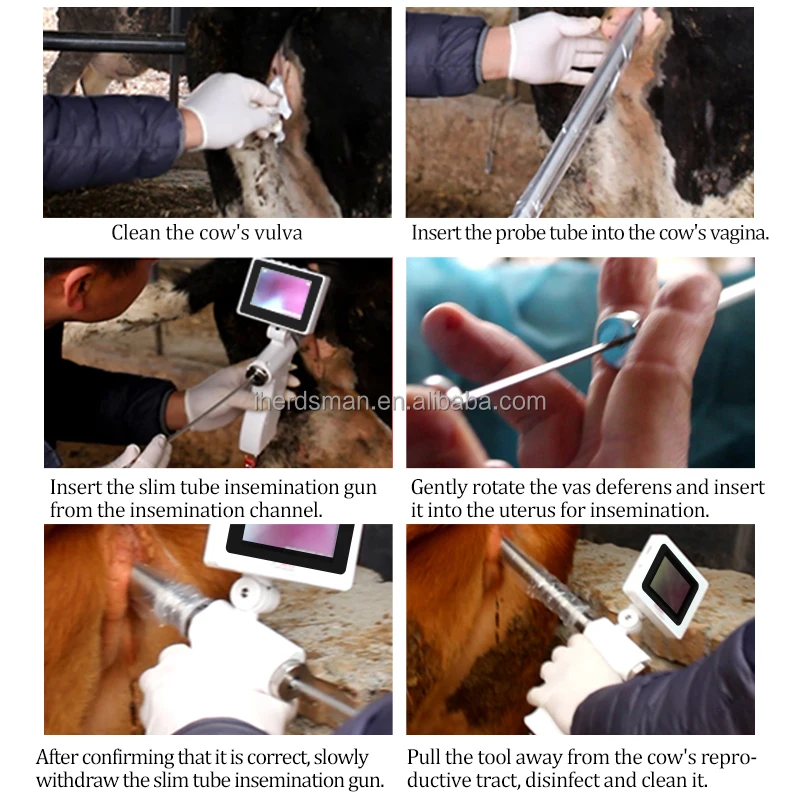 Clean the cow's vulva

Insert the probe tube into the cow's vagina.

iherdsman.en.alibaba.com

Insert the slim tube insemination gun from the insemination channel.

Gently rotate the vas deferens and insert it into the uterus for insemination.

After confirming that it is correct, slowly withdraw the slim tube insemination gun.

Pull the tool away from the cow's reproductive tract, disinfect and clean it.