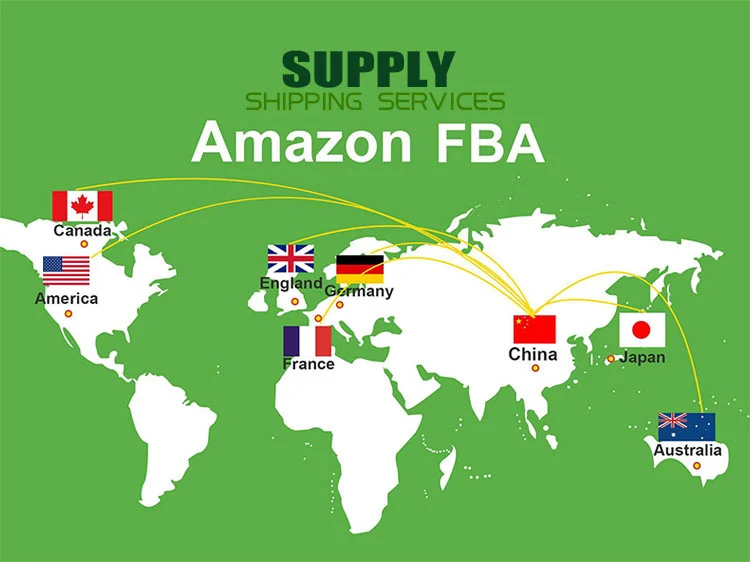 SUPPLY
SHIPPING SERVICES
Amazon FBA

Canada
America
England
Germany
France
China
Japan
Australia