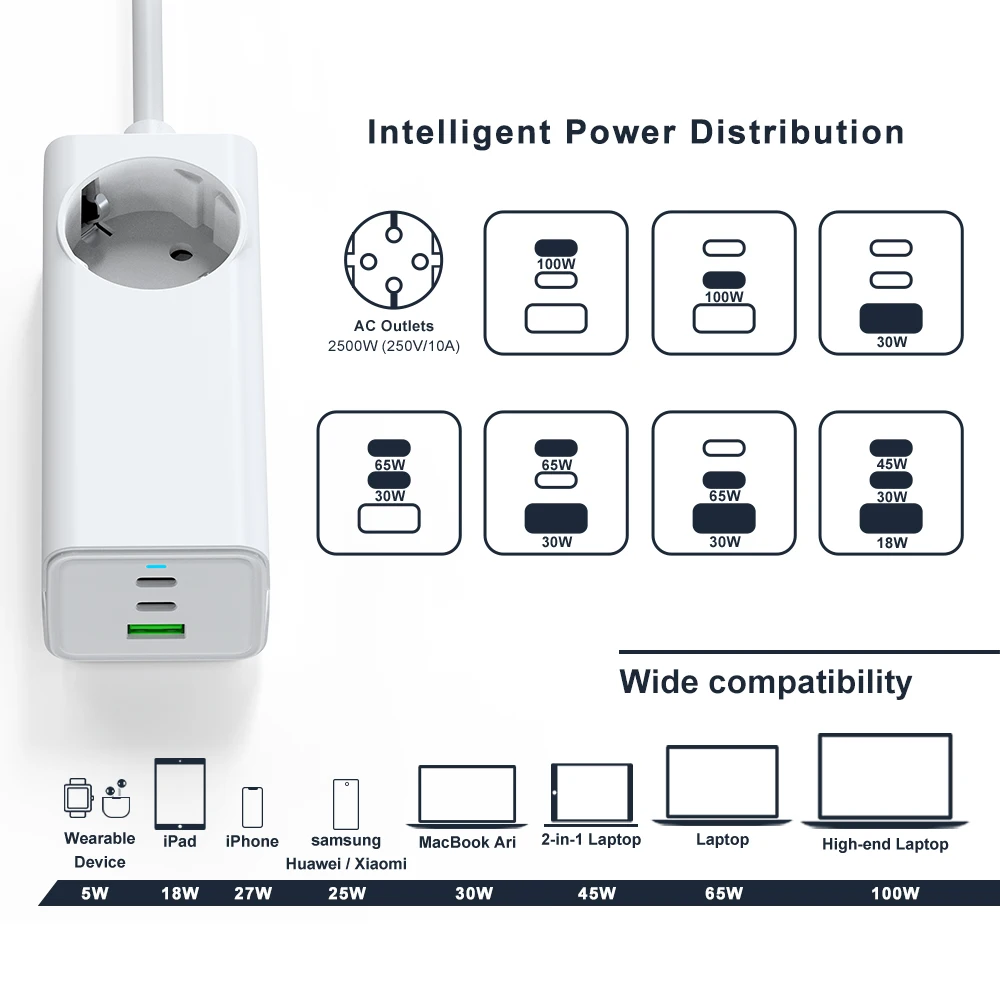 Intelligent Power Distribution

AC Outlets
2500W (250V/10A)

100W

100W

30W

65W
30W

65W
30W

65W
30W

45W
30W
18W

Wide compatibility

Wearable Device

iPad

iPhone

samsung
Huawei / Xiaomi

MacBook Ari

2-in-1 Laptop

Laptop

High-end Laptop

5W 18W 27W 25W 30W 45W 65W 100W