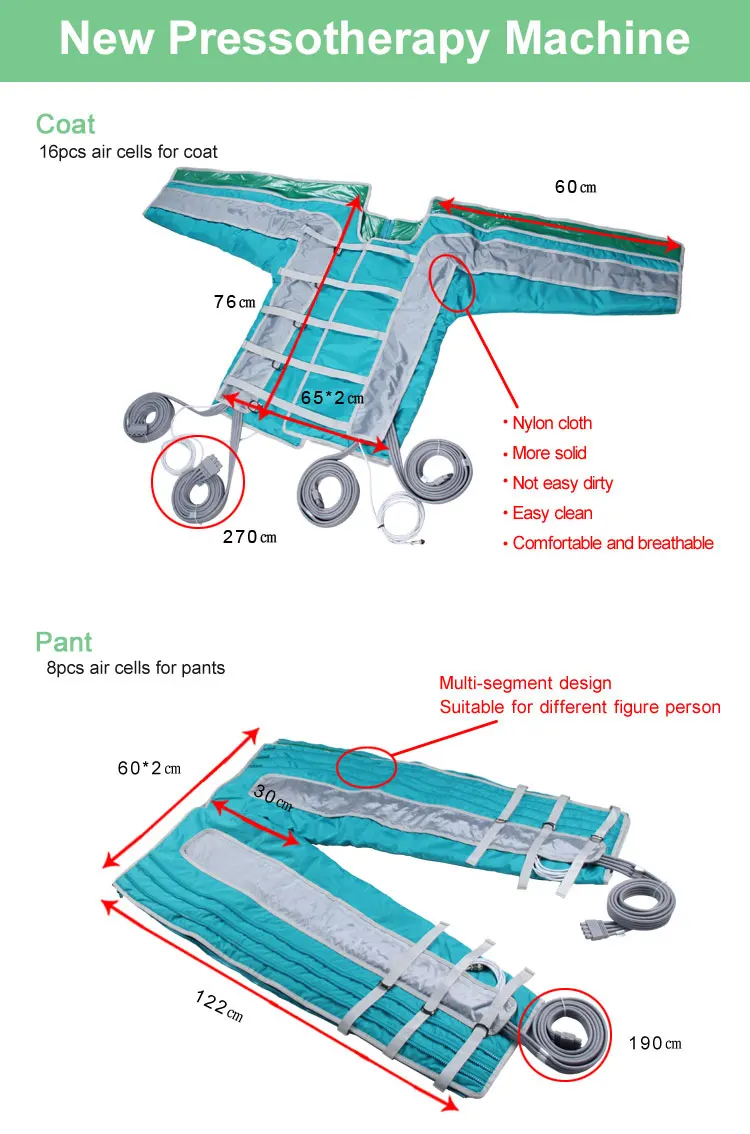 New Pressotherapy Machine

Coat
16pcs air cells for coat

60㎝

76㎝

65*2㎝

270㎝

• Nylon cloth
• More solid
• Not easy dirty
• Easy clean
• Comfortable and breathable

Pant
8pcs air cells for pants

Multi-segment design
Suitable for different figure person

60*2㎝

30㎝

122㎝

190㎝