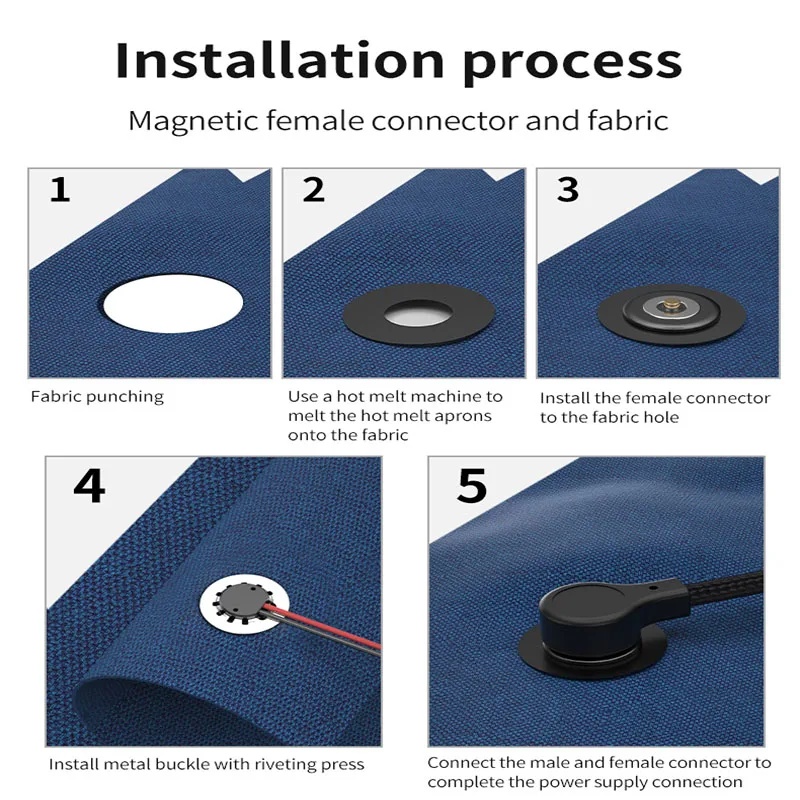 Installation process

Magnetic female connector and fabric

1

Fabric punching

2

Use a hot melt machine to melt the hot melt aprons onto the fabric

3

Install the female connector to the fabric hole

4

Install metal buckle with riveting press

5

Connect the male and female connector to complete the power supply connection