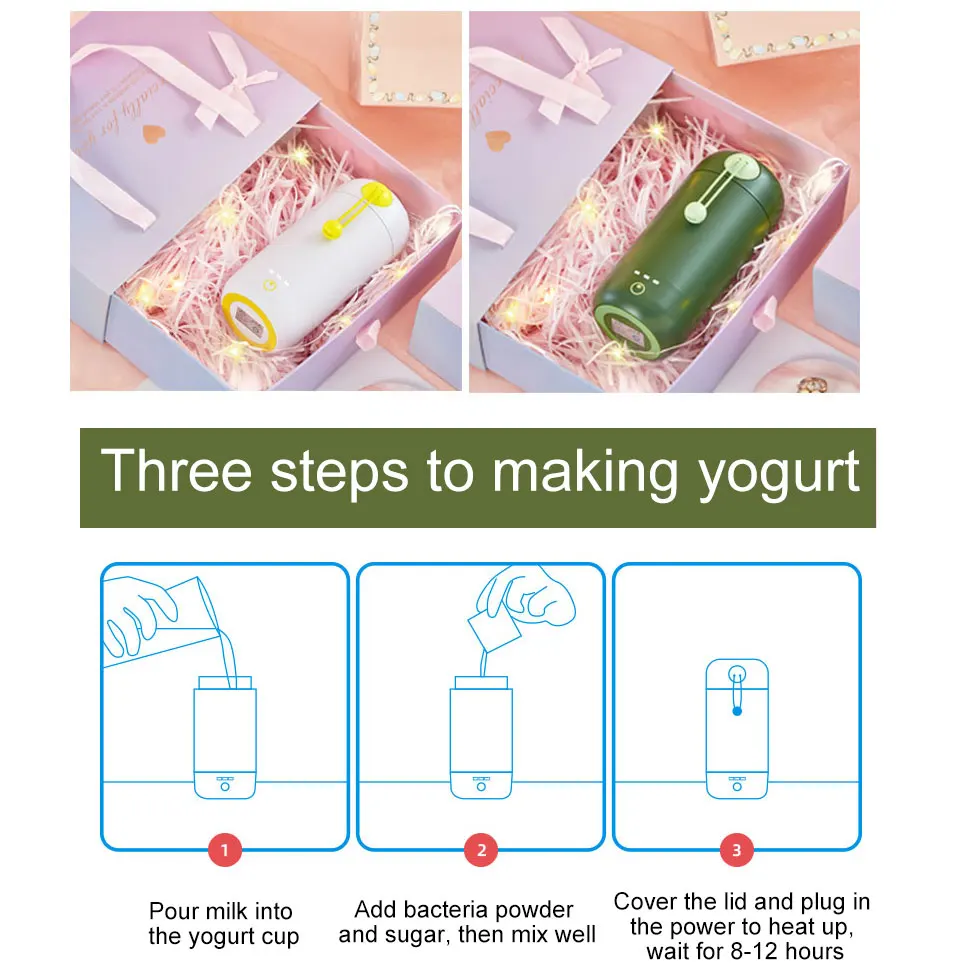 Three steps to making yogurt

1

Pour milk into the yogurt cup

2

Add bacteria powder and sugar, then mix well

3

Cover the lid and plug in the power to heat up, wait for 8-12 hours