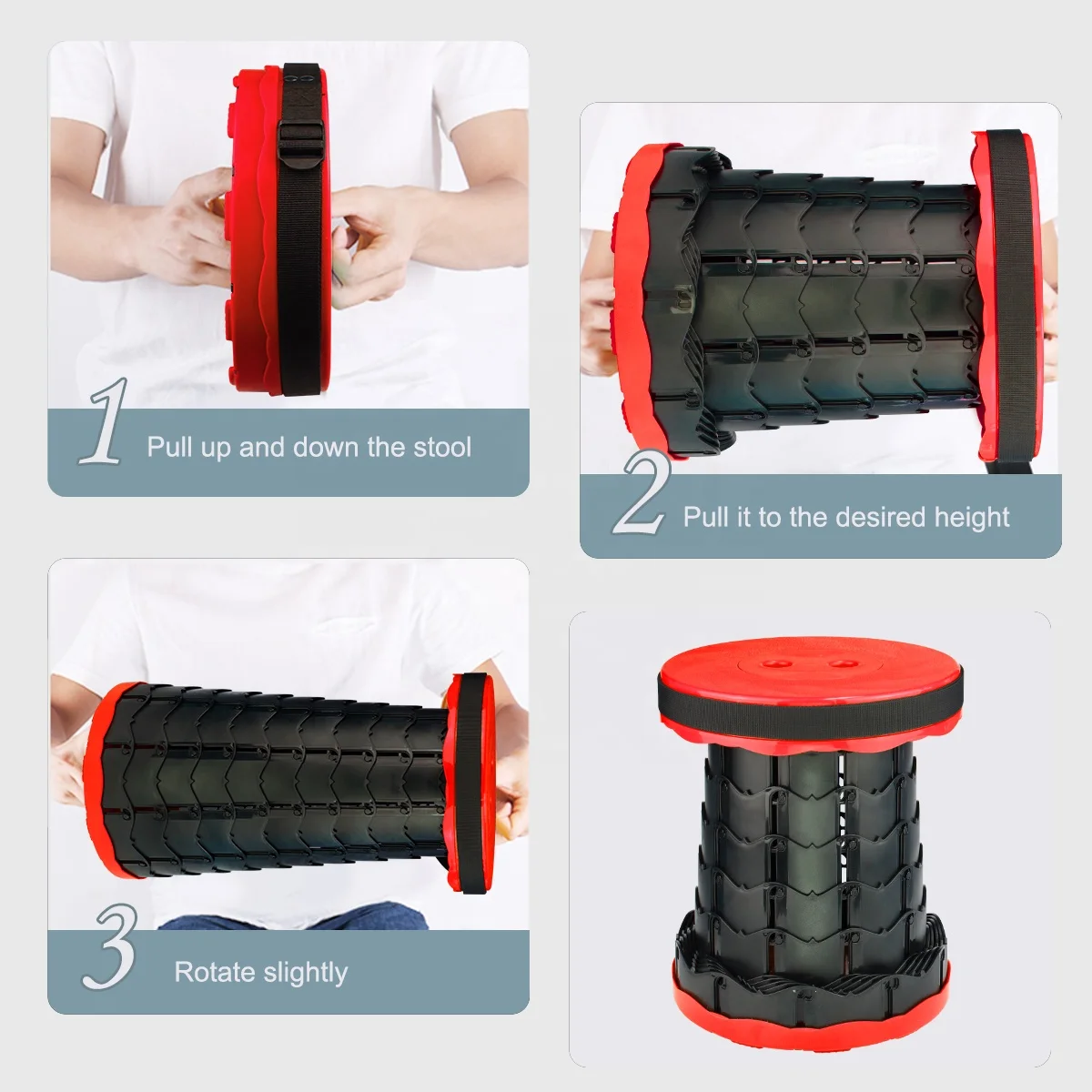 1 Pull up and down the stool

2 Pull it to the desired height

3 Rotate slightly