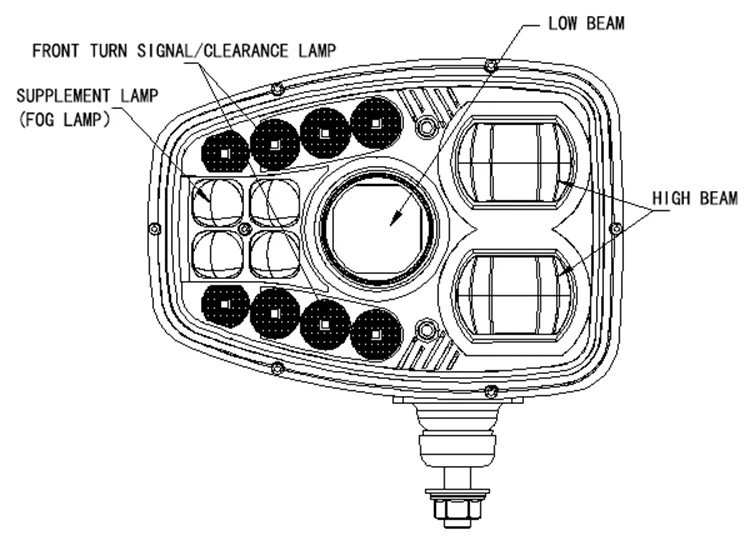 LOW BEAM

FRONT TURN SIGNAL/CLEARANCE LAMP

SUPPLEMENT LAMP
(FOG LAMP)

HIGH BEAM