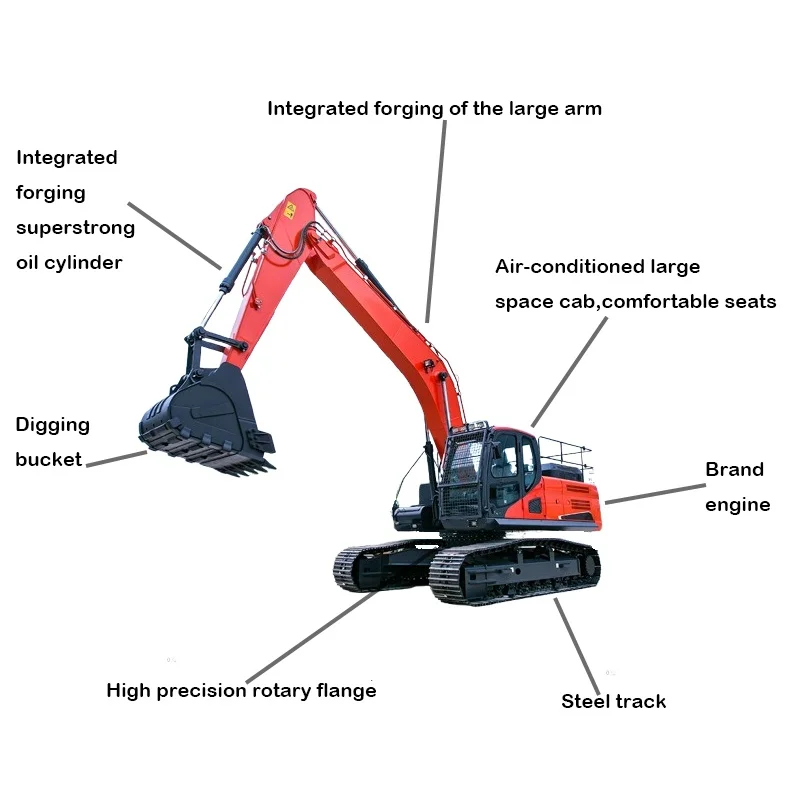 Integrated forging of the large arm

Integrated forging superstrong oil cylinder

Air-conditioned large space cab,comfortable seats

Digging bucket

Brand engine

High precision rotary flange

Steel track