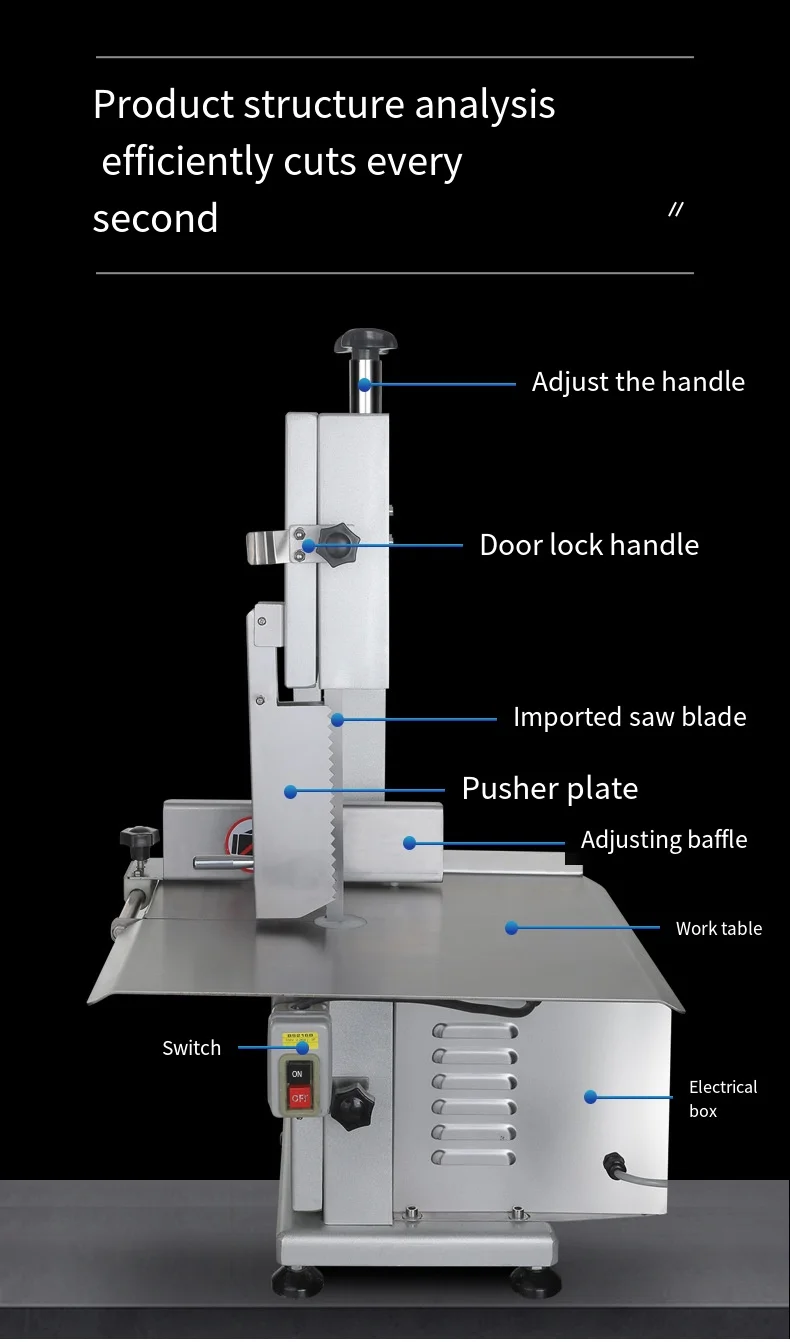 Product structure analysis
efficiently cuts every
second

//

Adjust the handle

Door lock handle

Imported saw blade

Pusher plate

Adjusting baffle

Work table

Switch

ON

OFF

Electrical box