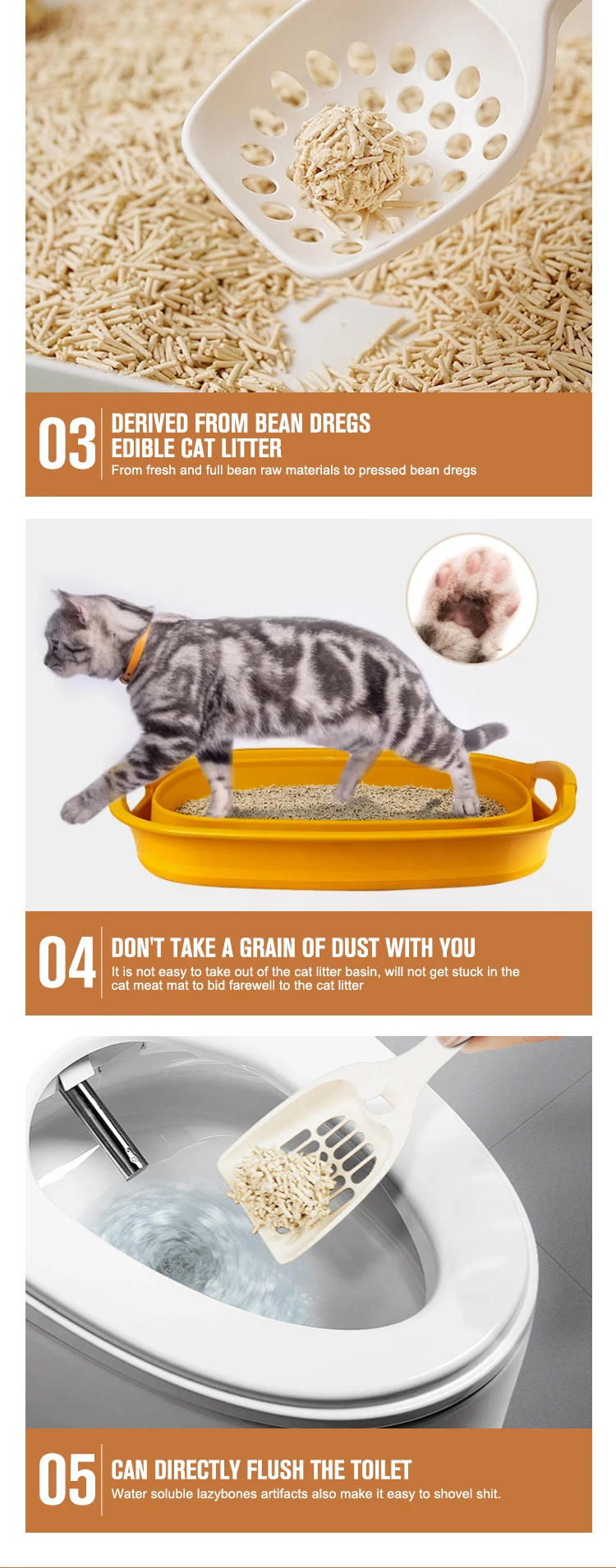 03
DERIVED FROM BEAN DREGS
EDIBLE CAT LITTER
From fresh and full bean raw materials to pressed bean dregs

04
DON'T TAKE A GRAIN OF DUST WITH YOU
It is not easy to take out of the cat litter basin, will not get stuck in the cat meat mat to bid farewell to the cat litter

05
CAN DIRECTLY FLUSH THE TOILET
Water soluble lazybones artifacts also make it easy to shovel shit.