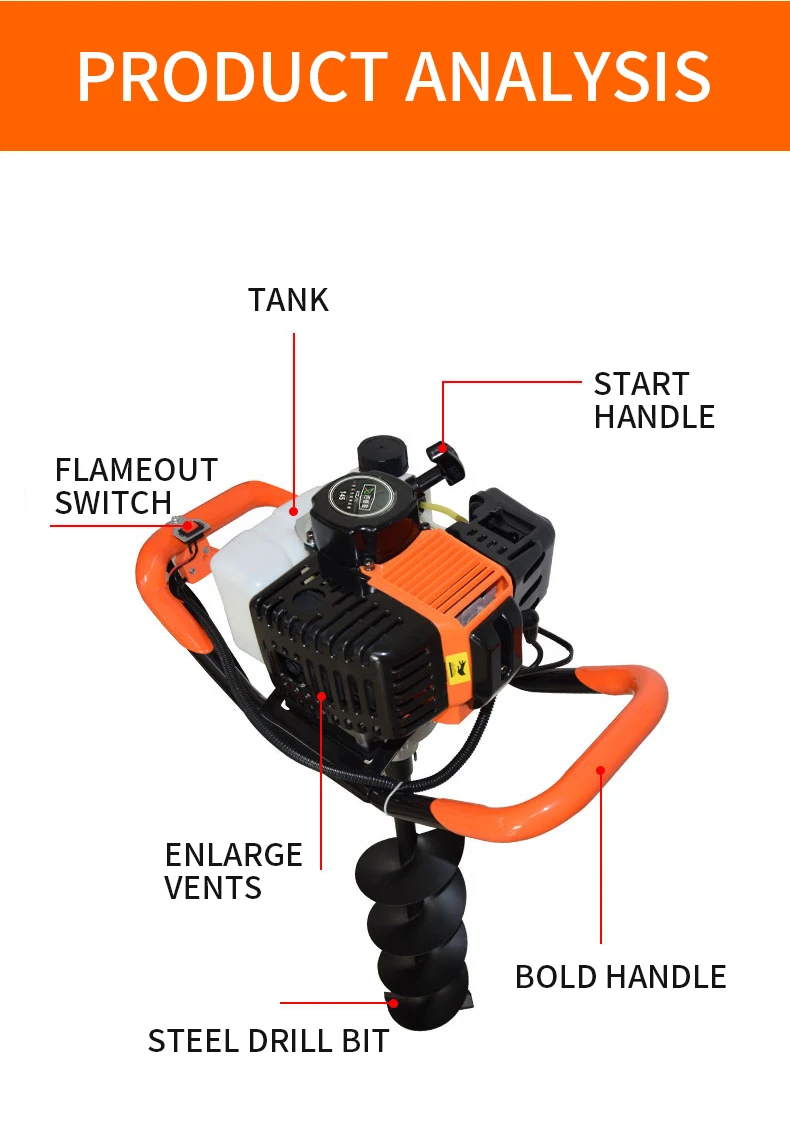 PRODUCT ANALYSIS

TANK

START HANDLE

FLAMEOUT SWITCH

ENLARGE VENTS

BOLD HANDLE

STEEL DRILL BIT