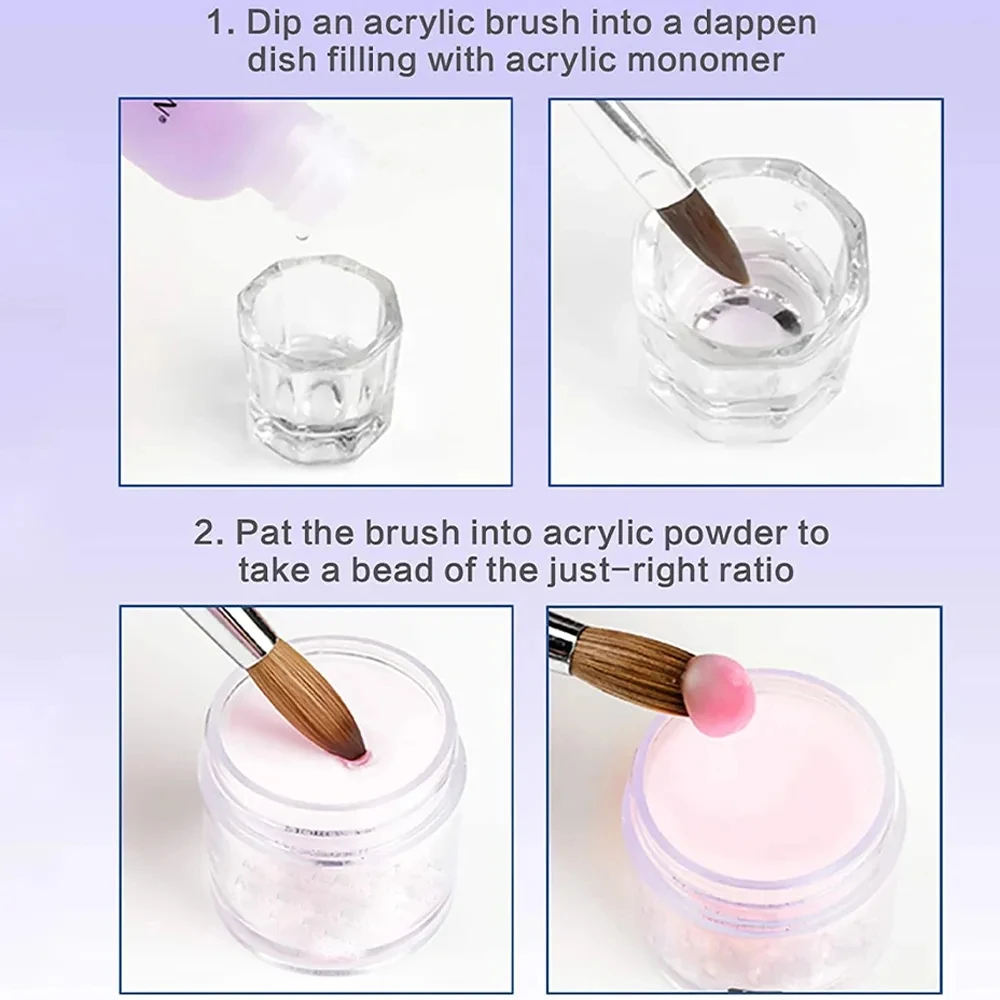 1. Dip an acrylic brush into a dappen dish filling with acrylic monomer

2. Pat the brush into acrylic powder to take a bead of the just-right ratio