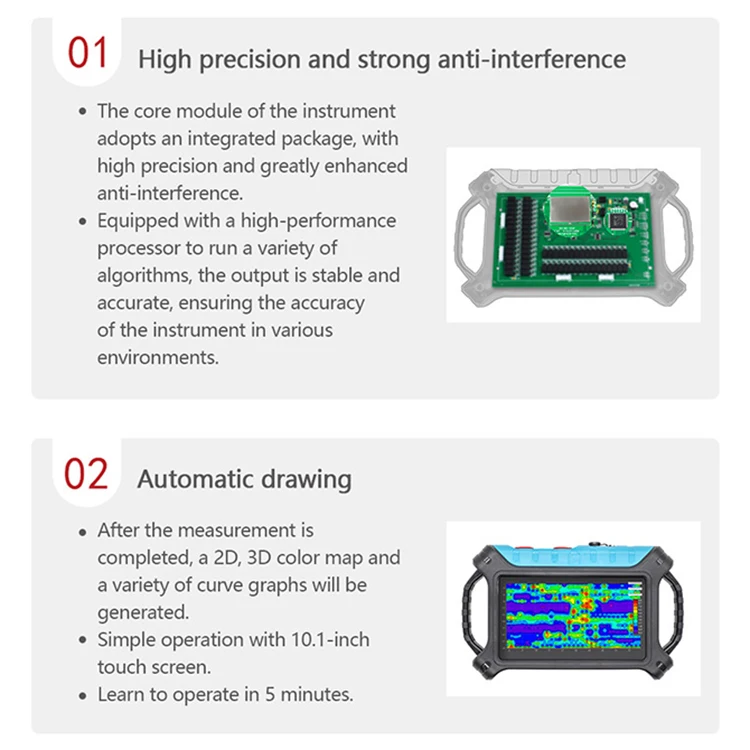 01 High precision and strong anti-interference

• The core module of the instrument adopts an integrated package, with high precision and greatly enhanced anti-interference.
• Equipped with a high-performance processor to run a variety of algorithms, the output is stable and accurate, ensuring the accuracy of the instrument in various environments.

02 Automatic drawing

• After the measurement is completed, a 2D, 3D color map and a variety of curve graphs will be generated.
• Simple operation with 10.1-inch touch screen.
• Learn to operate in 5 minutes.