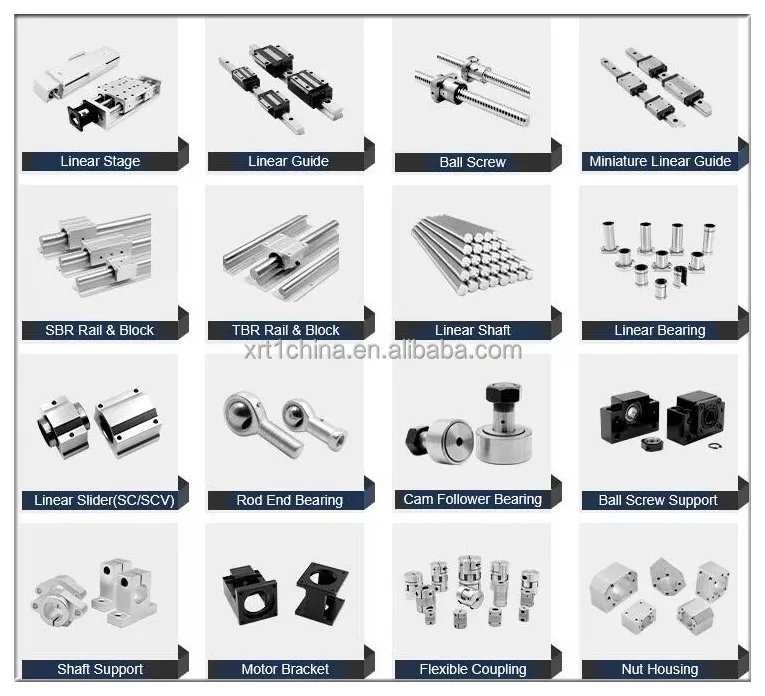 Linear Stage
Linear Guide
Ball Screw
Miniature Linear Guide

SBR Rail & Block
TBR Rail & Block
Linear Shaft
Linear Bearing

xrt1china.en.alibaba.com

Linear Slider(SC/SCV)
Rod End Bearing
Cam Follower Bearing
Ball Screw Support

Shaft Support
Motor Bracket
Flexible Coupling
Nut Housing