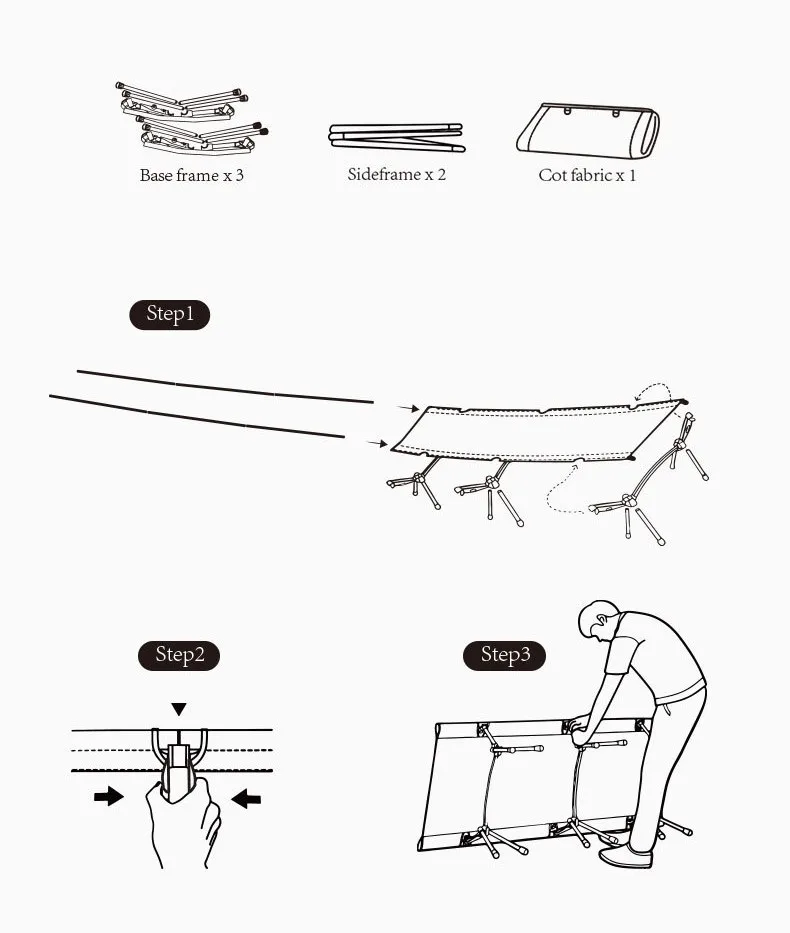 Base frame x 3

Sideframe x 2

Cot fabric x 1

Step1

Step2

Step3