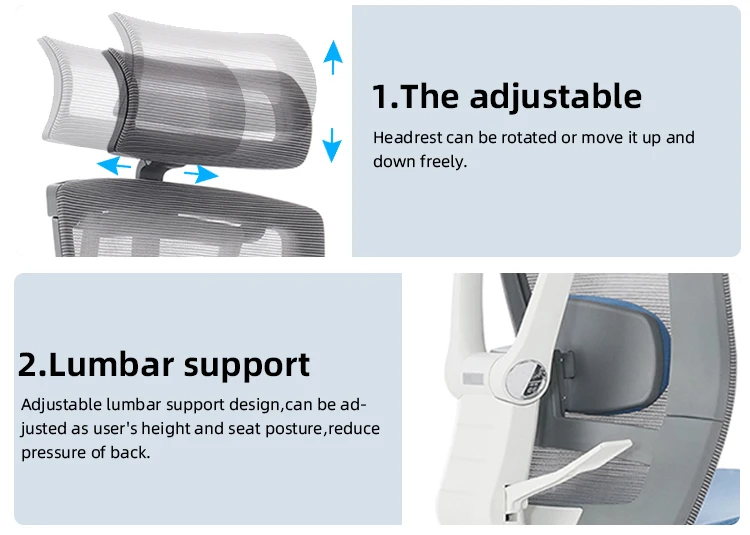 1.The adjustable

Headrest can be rotated or move it up and down freely.

2.Lumbar support

Adjustable lumbar support design,can be adjusted as user's height and seat posture,reduce pressure of back.