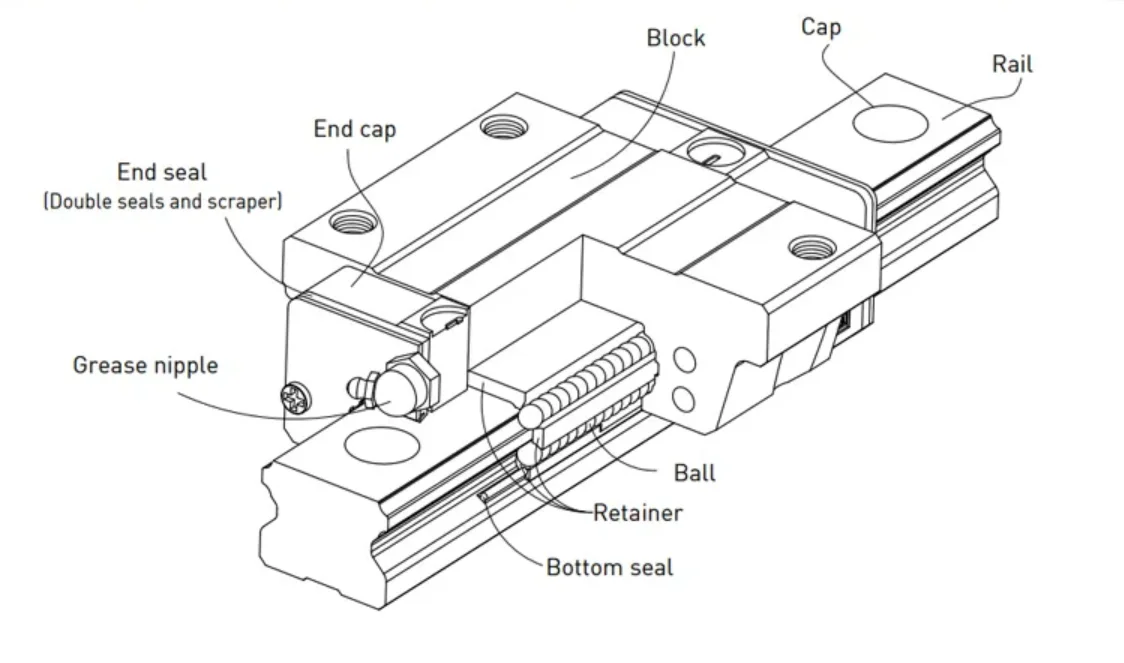 Block
Cap
Rail
End cap
End seal
(Double seals and scraper)
Grease nipple
Ball
Retainer
Bottom seal