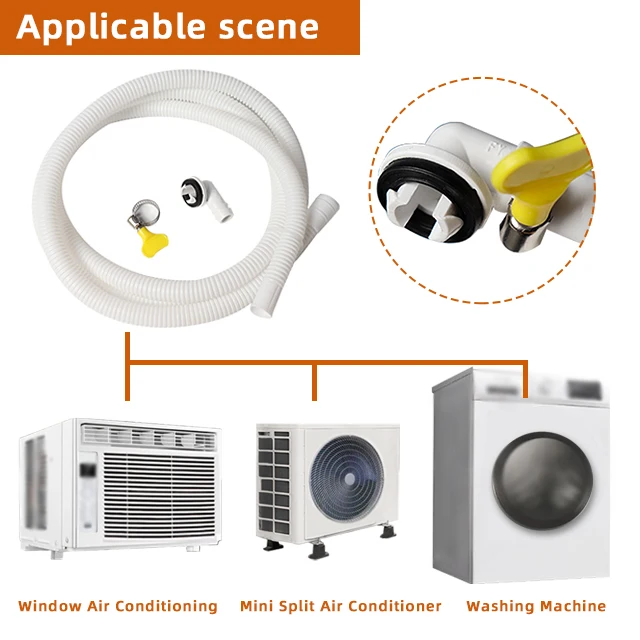 Applicable scene

Window Air Conditioning

Mini Split Air Conditioner

Washing Machine