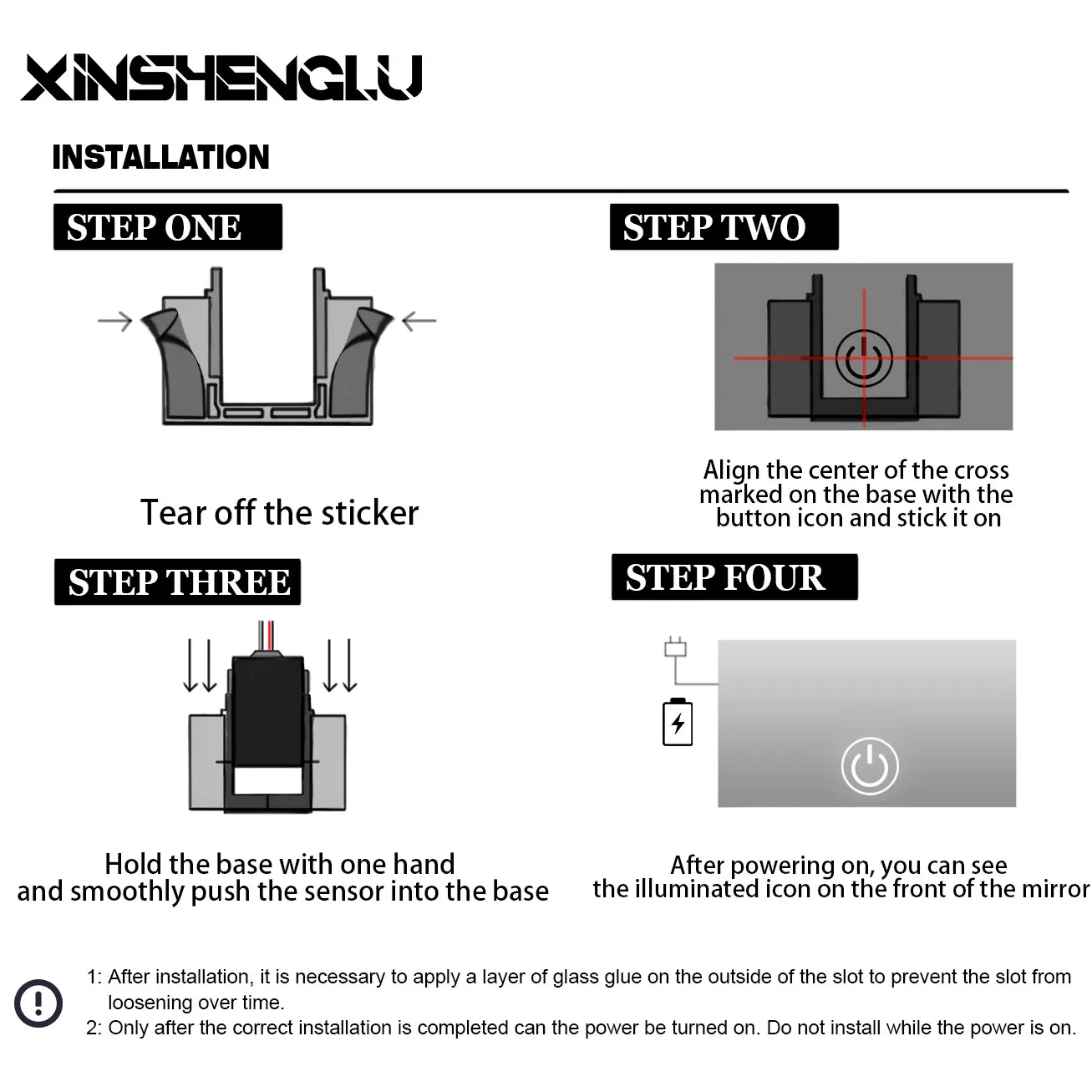 XINSHENGLU

INSTALLATION

STEP ONE

Tear off the sticker

STEP TWO

Align the center of the cross marked on the base with the button icon and stick it on

STEP THREE

Hold the base with one hand and smoothly push the sensor into the base

STEP FOUR

After powering on, you can see the illuminated icon on the front of the mirror

1: After installation, it is necessary to apply a layer of glass glue on the outside of the slot to prevent the slot from loosening over time.
2: Only after the correct installation is completed can the power be turned on. Do not install while the power is on.