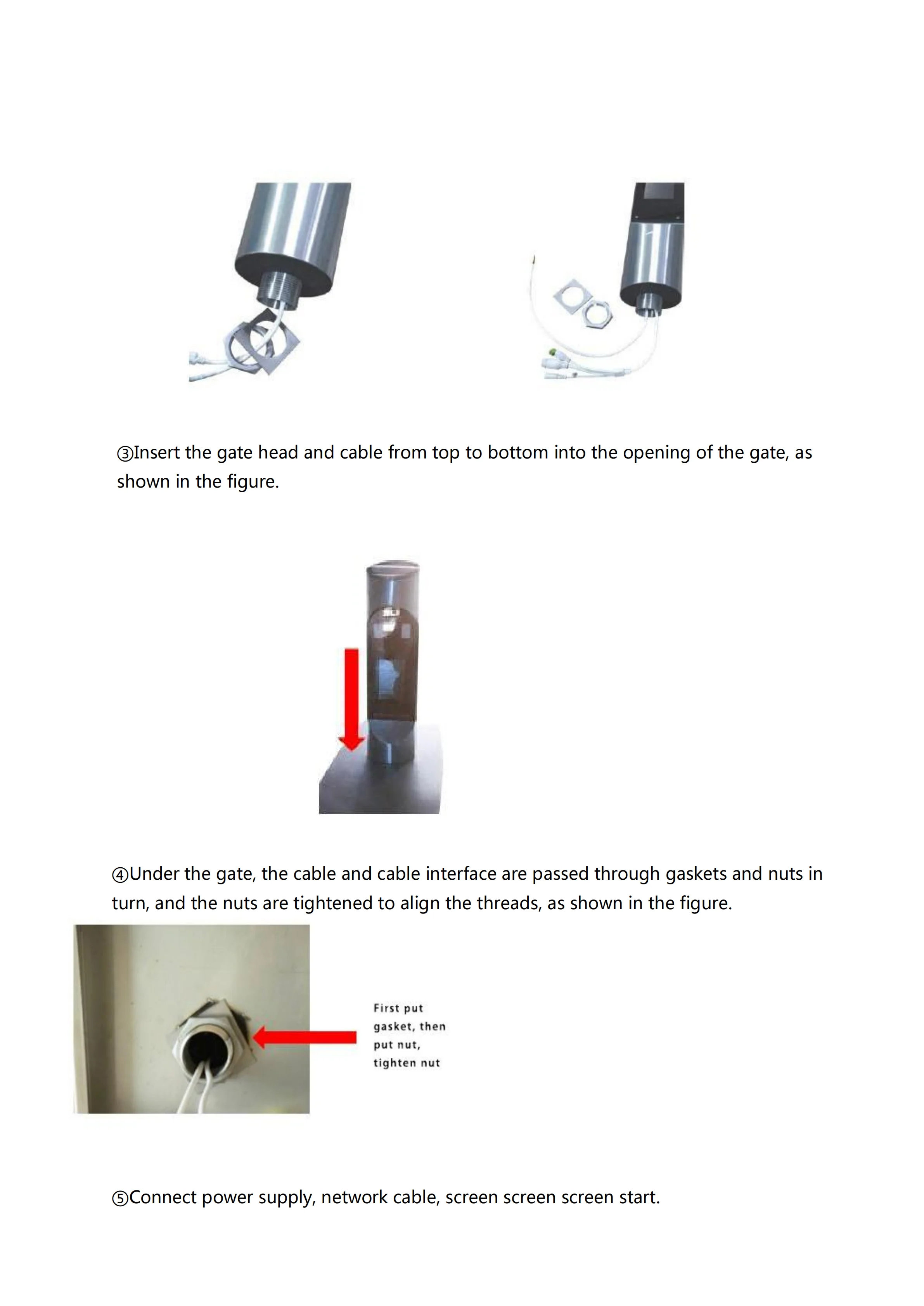 ③Insert the gate head and cable from top to bottom into the opening of the gate, as shown in the figure.

④Under the gate, the cable and cable interface are passed through gaskets and nuts in turn, and the nuts are tightened to align the threads, as shown in the figure.

First put gasket, then put nut, tighten nut

⑤Connect power supply, network cable, screen screen screen start.