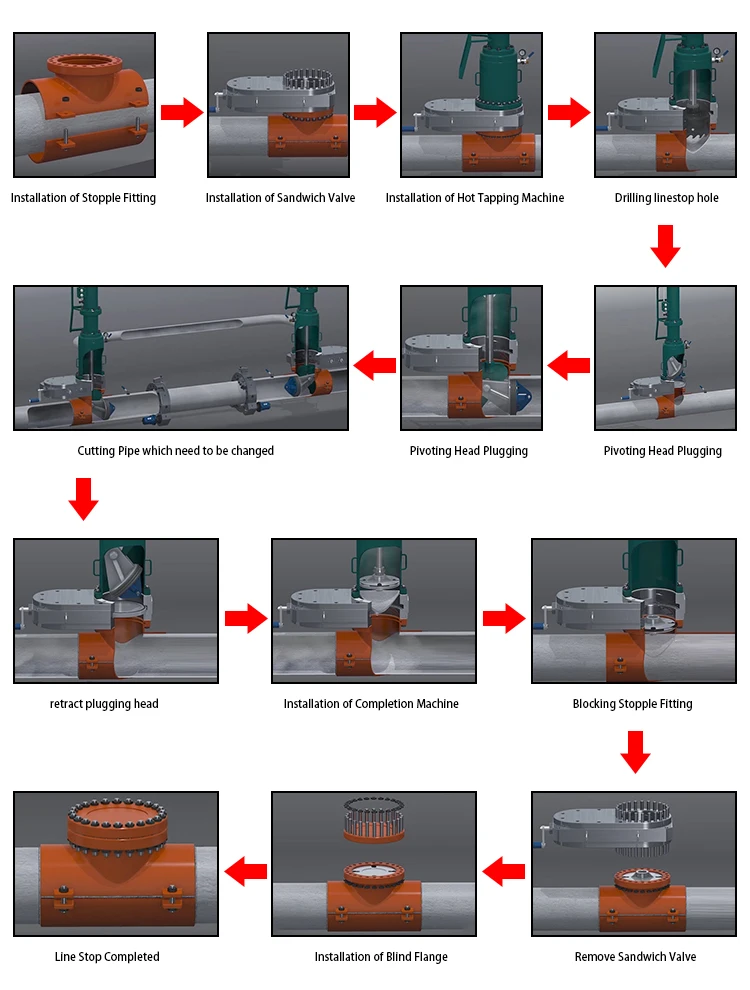 Installation of Stopple Fitting

Installation of Sandwich Valve

Installation of Hot Tapping Machine

Drilling linestop hole

Pivoting Head Plugging

Pivoting Head Plugging

Cutting Pipe which need to be changed

retract plugging head

Installation of Completion Machine

Blocking Stopple Fitting

Remove Sandwich Valve

Installation of Blind Flange

Line Stop Completed