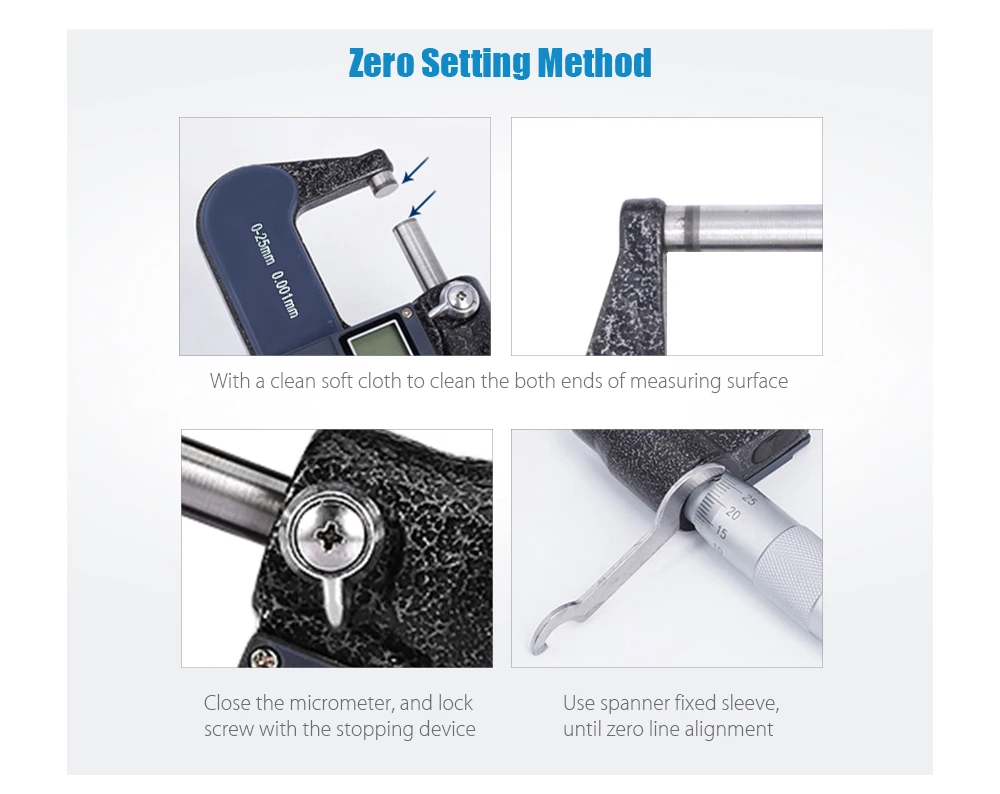 Zero Setting Method

0-25mm 0.001mm

With a clean soft cloth to clean the both ends of measuring surface

25
20
15

Close the micrometer, and lock screw with the stopping device

Use spanner fixed sleeve, until zero line alignment