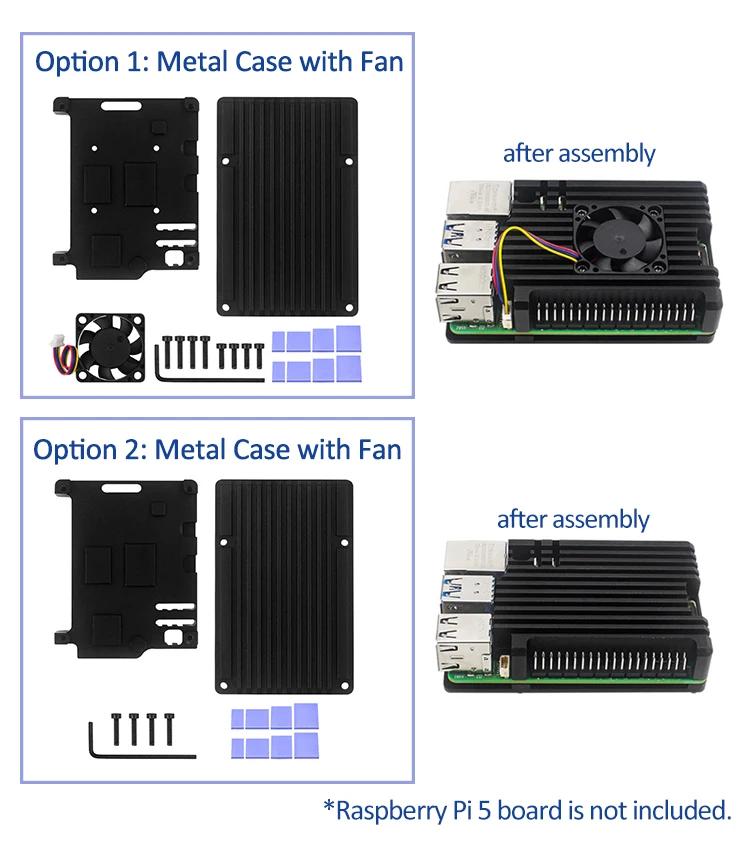 Option 1: Metal Case with Fan

after assembly

Option 2: Metal Case with Fan

after assembly

*Raspberry Pi 5 board is not included.