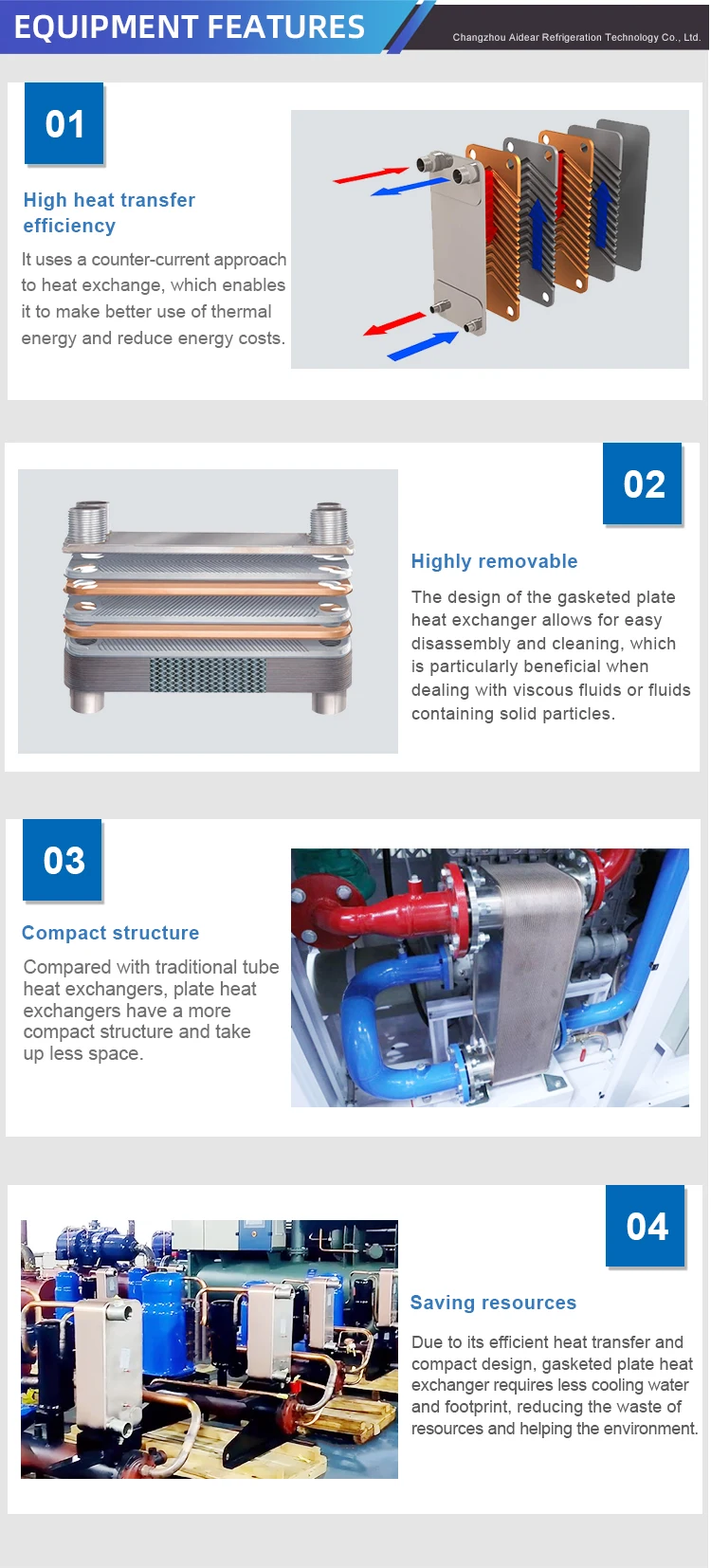 EQUIPMENT FEATURES

Changzhou Aidear Refrigeration Technology Co., Ltd.

01

High heat transfer efficiency

It uses a counter-current approach to heat exchange, which enables it to make better use of thermal energy and reduce energy costs.

02

Highly removable

The design of the gasketed plate heat exchanger allows for easy disassembly and cleaning, which is particularly beneficial when dealing with viscous fluids or fluids containing solid particles.

03

Compact structure

Compared with traditional tube heat exchangers, plate heat exchangers have a more compact structure and take up less space.

04

Saving resources

Due to its efficient heat transfer and compact design, gasketed plate heat exchanger requires less cooling water and footprint, reducing the waste of resources and helping the environment.