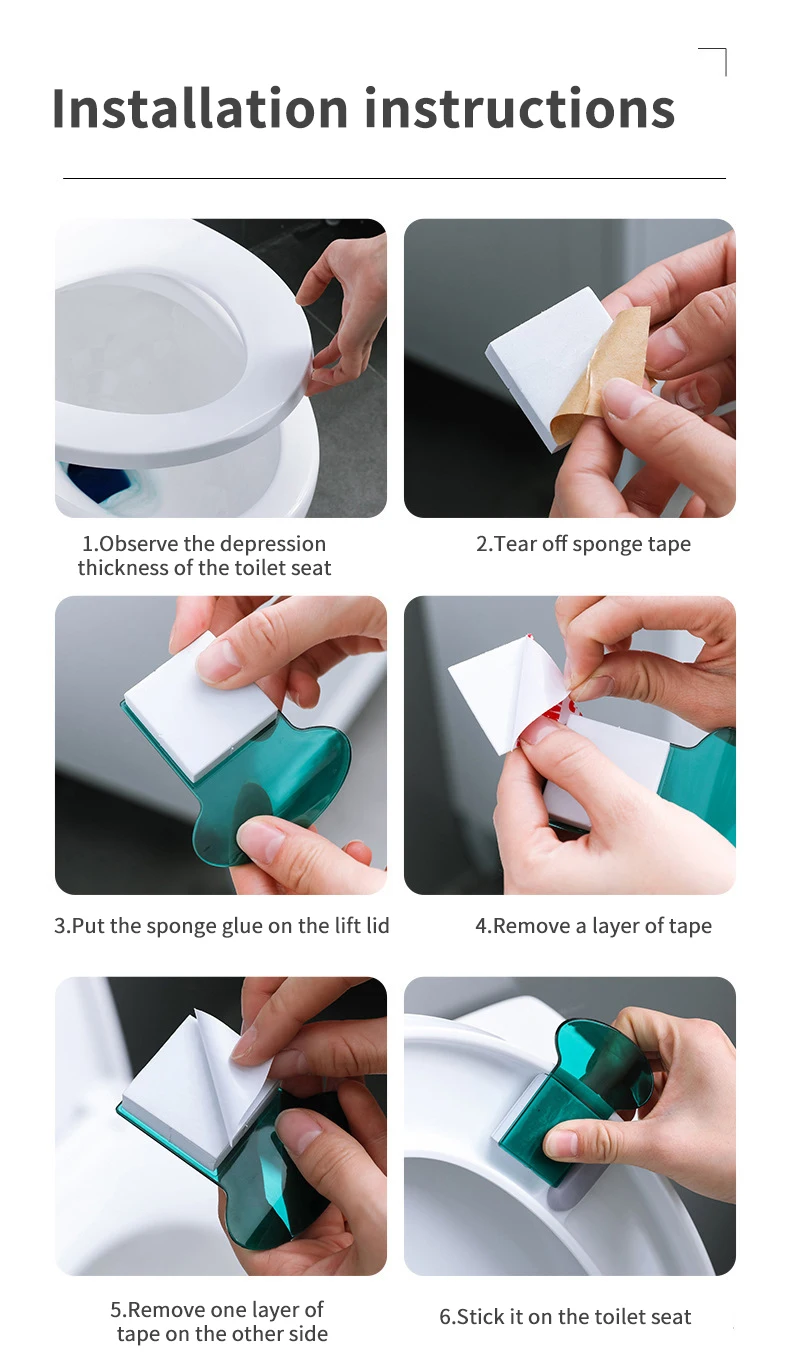 Installation instructions

1.Observe the depression thickness of the toilet seat

2.Tear off sponge tape

3.Put the sponge glue on the lift lid

4.Remove a layer of tape

5.Remove one layer of tape on the other side

6.Stick it on the toilet seat