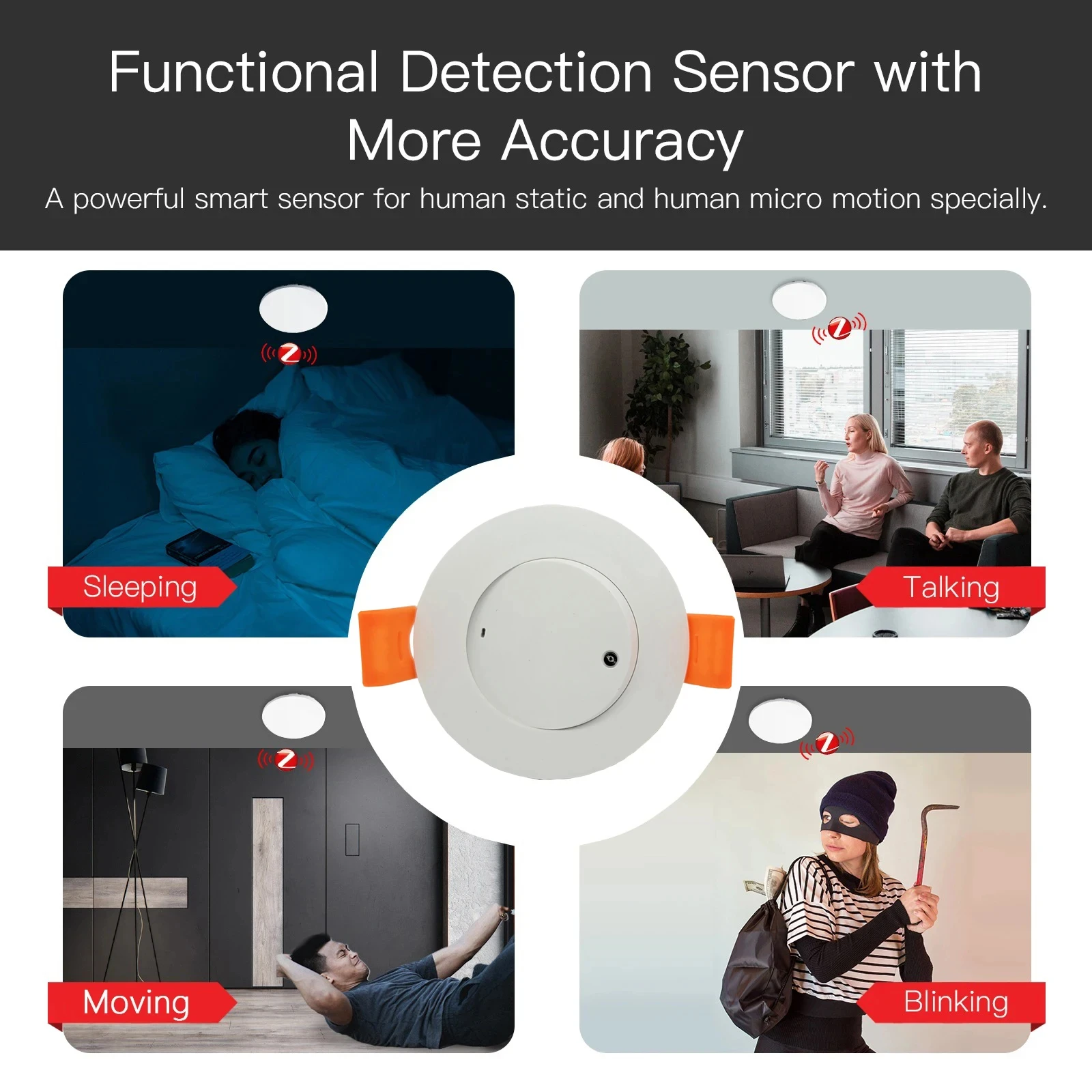 Functional Detection Sensor with More Accuracy

A powerful smart sensor for human static and human micro motion specially.

Sleeping

Talking

Moving

Blinking