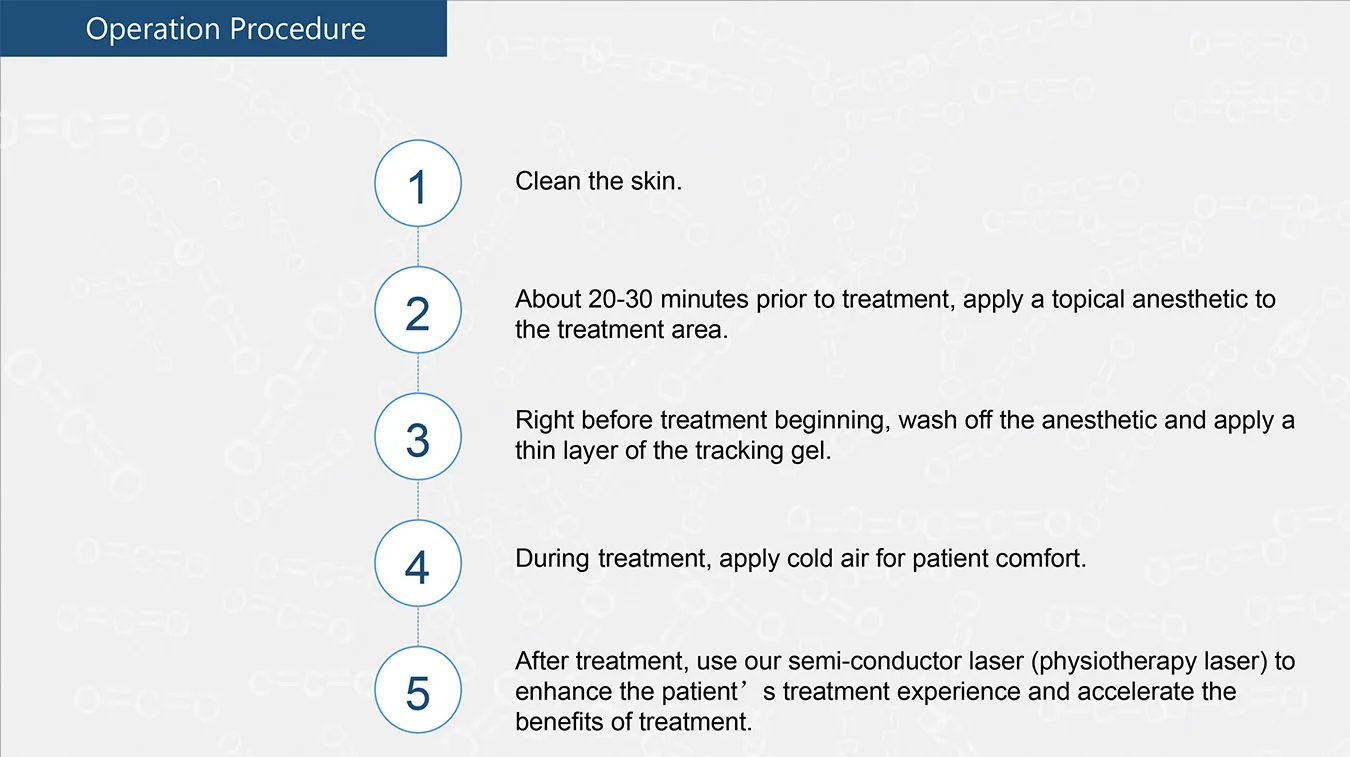 Operation Procedure

1

Clean the skin.

2

About 20-30 minutes prior to treatment, apply a topical anesthetic to the treatment area.

3

Right before treatment beginning, wash off the anesthetic and apply a thin layer of the tracking gel.

4

During treatment, apply cold air for patient comfort.

5

After treatment, use our semi-conductor laser (physiotherapy laser) to enhance the patient’s treatment experience and accelerate the benefits of treatment.