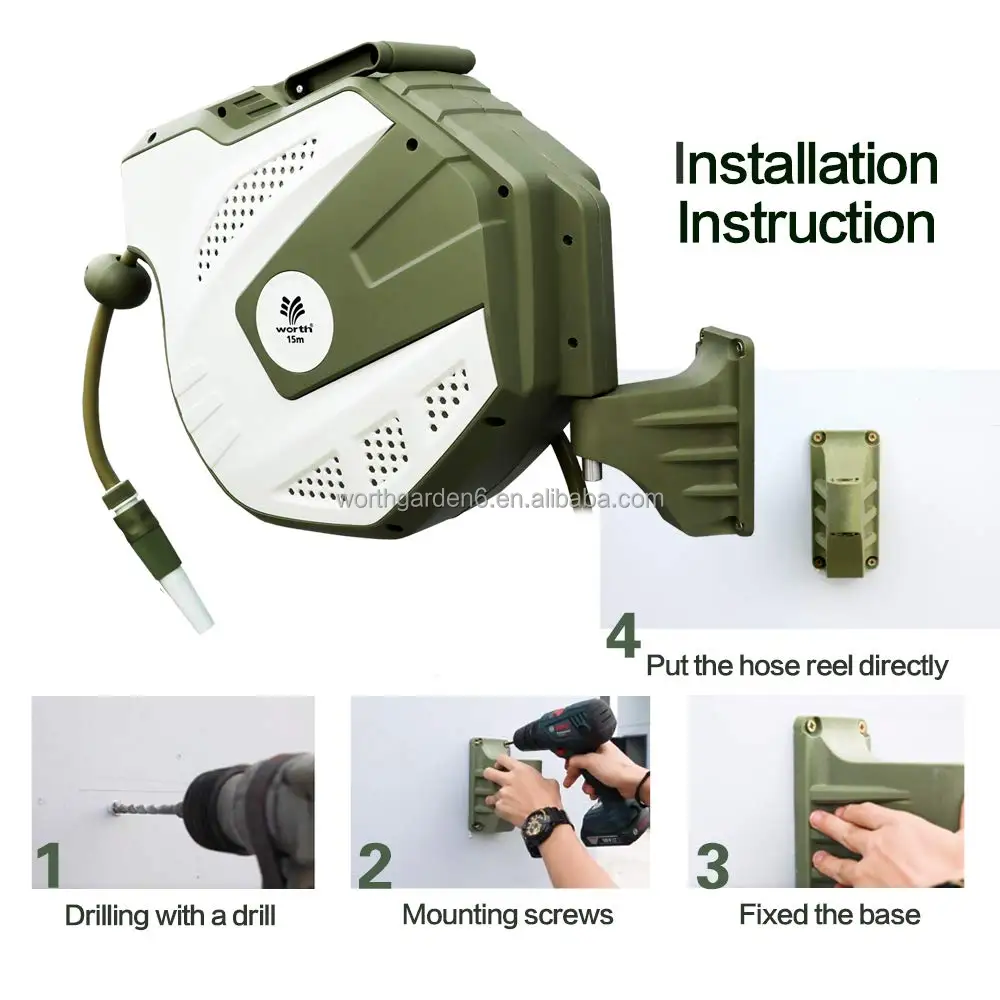 Installation Instruction

worth
15m

worthgarden6.en.alibaba.com

4 Put the hose reel directly

1 Drilling with a drill

2 Mounting screws

3 Fixed the base