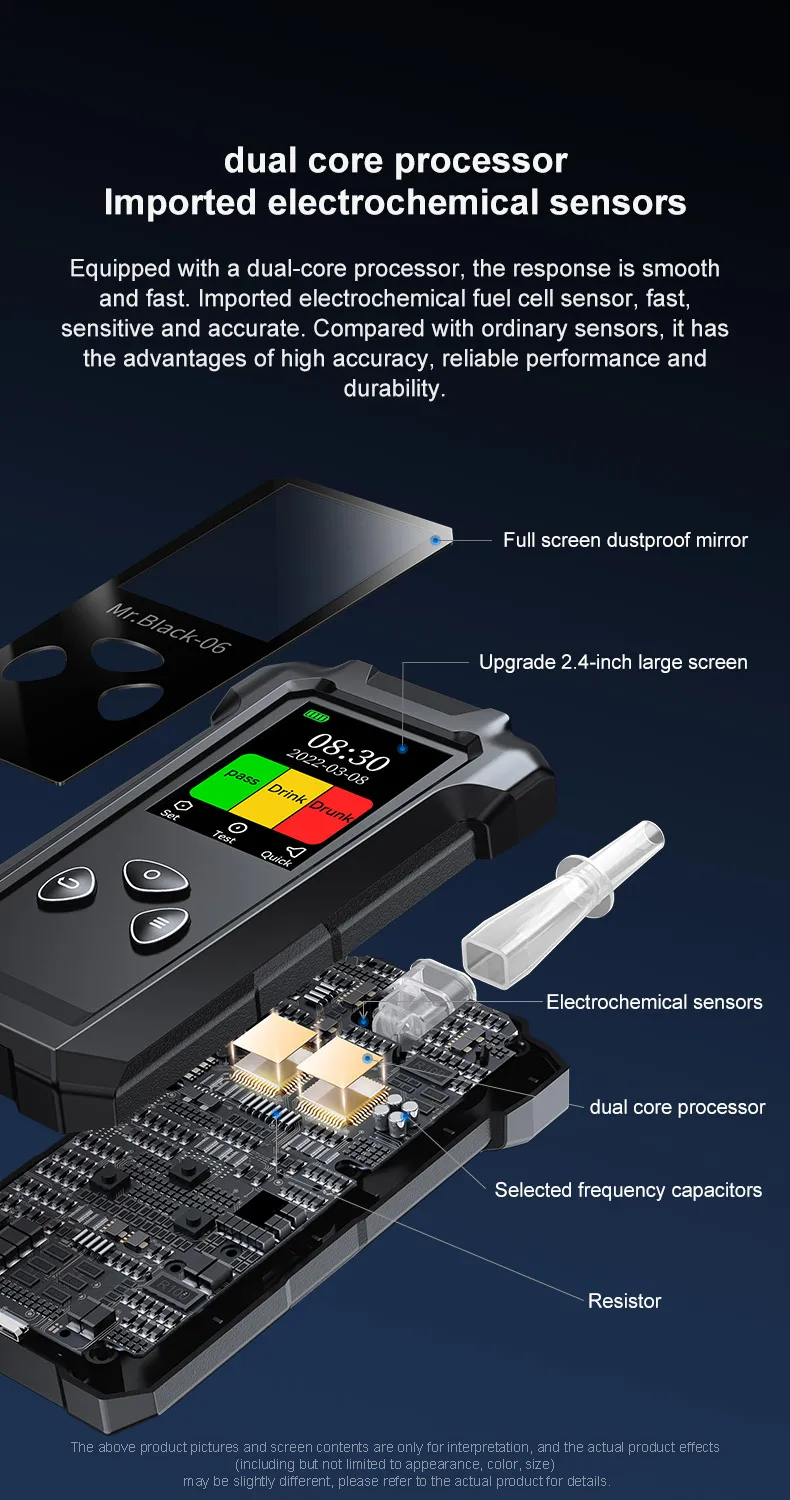 dual core processor
Imported electrochemical sensors

Equipped with a dual-core processor, the response is smooth and fast. Imported electrochemical fuel cell sensor, fast, sensitive and accurate. Compared with ordinary sensors, it has the advantages of high accuracy, reliable performance and durability.

Full screen dustproof mirror

Mr.Black-06

Upgrade 2.4-inch large screen

08:30
2022-03-08
pass
Drink
Drunk
Set
Test
Quick

Electrochemical sensors

dual core processor

Selected frequency capacitors

Resistor

The above product pictures and screen contents are only for interpretation, and the actual product effects (including but not limited to appearance, color, size) may be slightly different, please refer to the actual product for details.