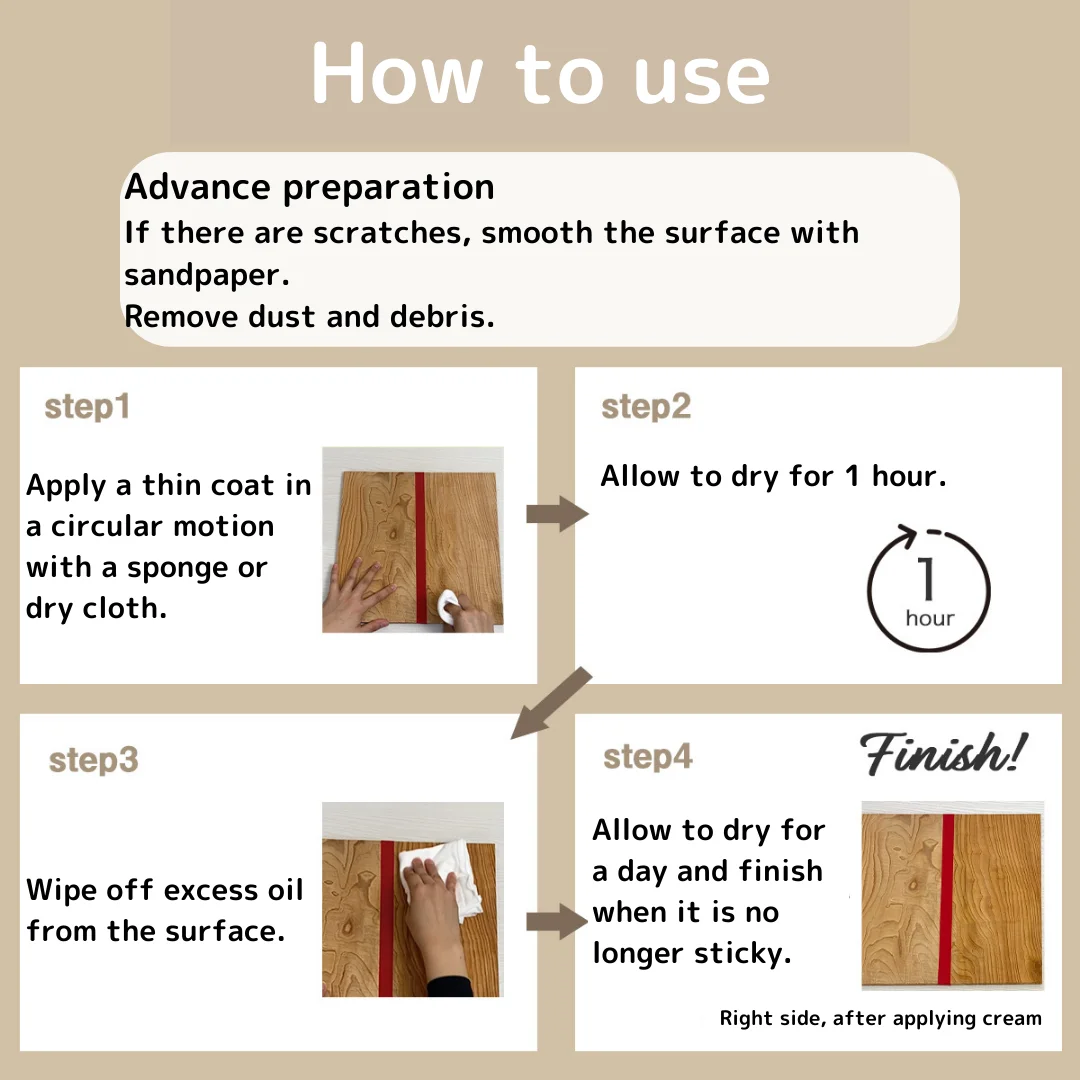 How to use

Advance preparation
If there are scratches, smooth the surface with sandpaper.
Remove dust and debris.

step1

Apply a thin coat in a circular motion with a sponge or dry cloth.

step2

Allow to dry for 1 hour.

1
hour

step3

Wipe off excess oil from the surface.

step4

Finish!

Allow to dry for a day and finish when it is no longer sticky.

Right side, after applying cream