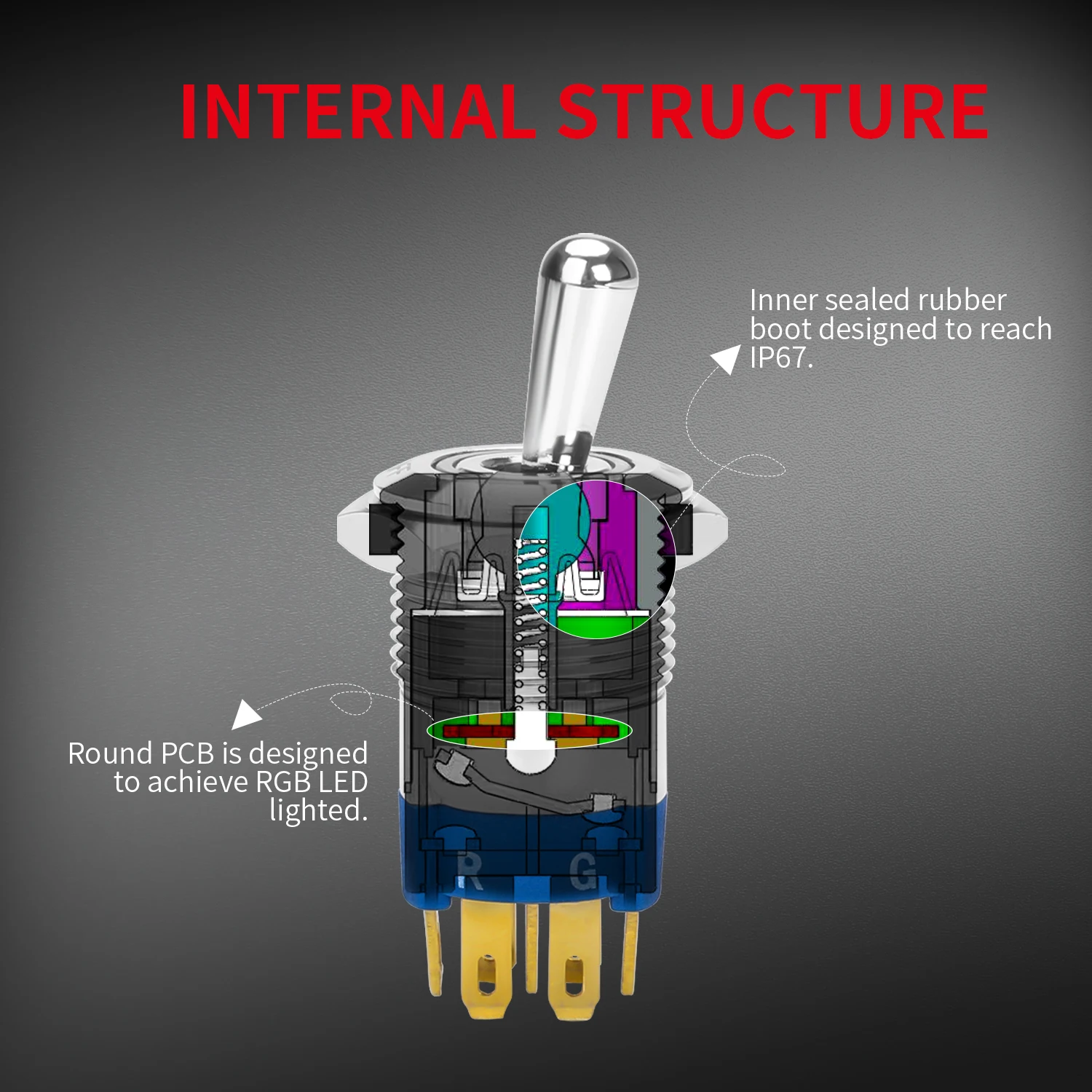 INTERNAL STRUCTURE

Inner sealed rubber boot designed to reach IP67.

Round PCB is designed to achieve RGB LED lighted.

R G