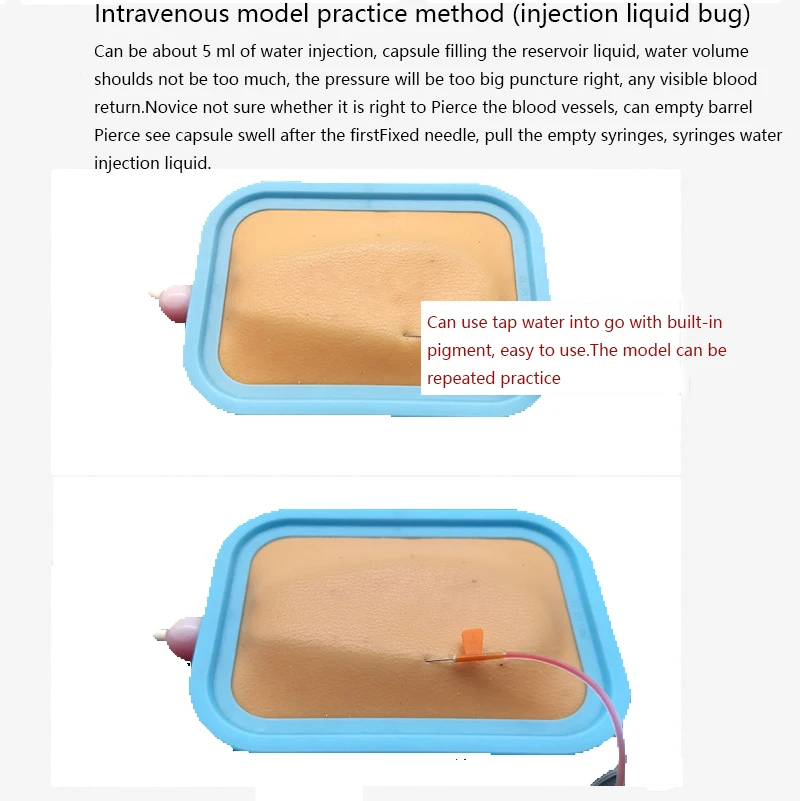 Intravenous model practice method (injection liquid bug)

Can be about 5 ml of water injection, capsule filling the reservoir liquid, water volume shoulds not be too much, the pressure will be too big puncture right, any visible blood return.Novice not sure whether it is right to Pierce the blood vessels, can empty barrel Pierce see capsule swell after the firstFixed needle, pull the empty syringes, syringes water injection liquid.

Can use tap water into go with built-in pigment, easy to use.The model can be repeated practice