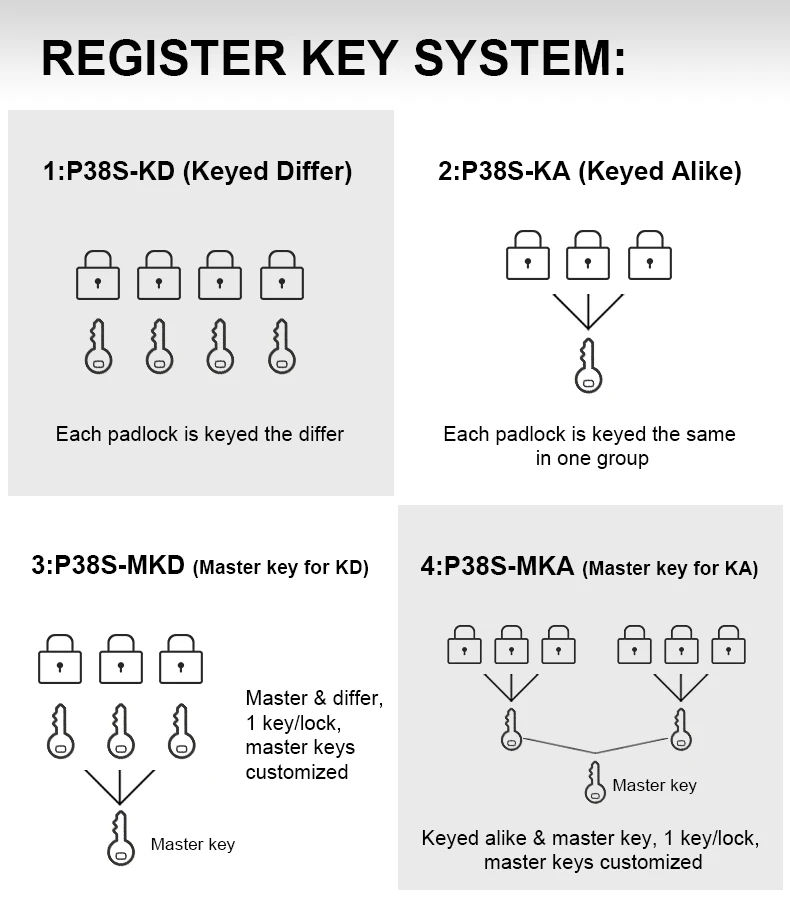 REGISTER KEY SYSTEM:

1:P38S-KD (Keyed Differ)

Each padlock is keyed the differ

2:P38S-KA (Keyed Alike)

Each padlock is keyed the same in one group

3:P38S-MKD (Master key for KD)

Master & differ, 1 key/lock, master keys customized

Master key

4:P38S-MKA (Master key for KA)

Master key

Keyed alike & master key, 1 key/lock, master keys customized