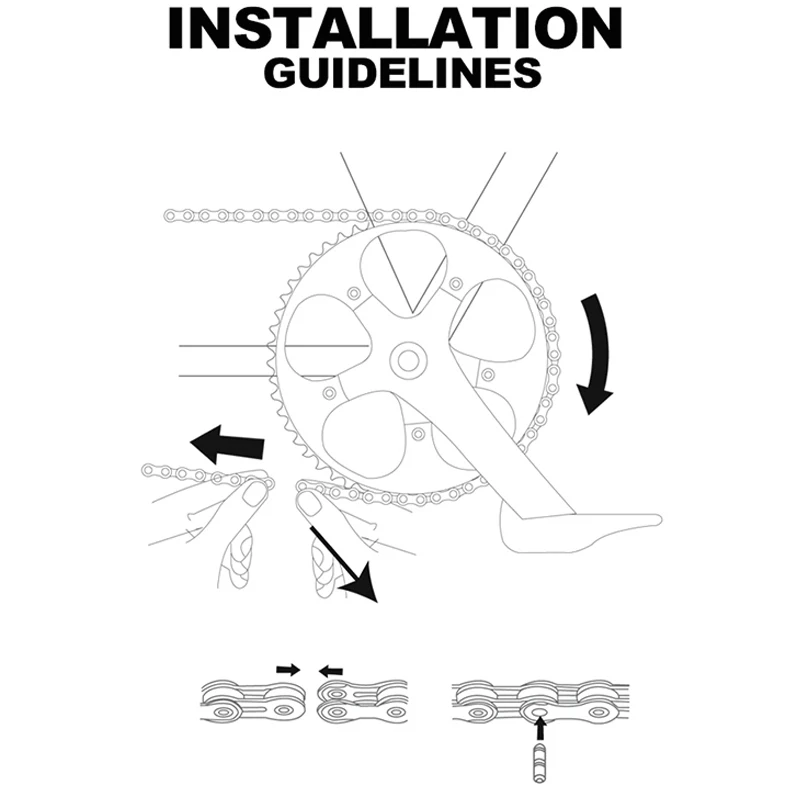 INSTALLATION
GUIDELINES