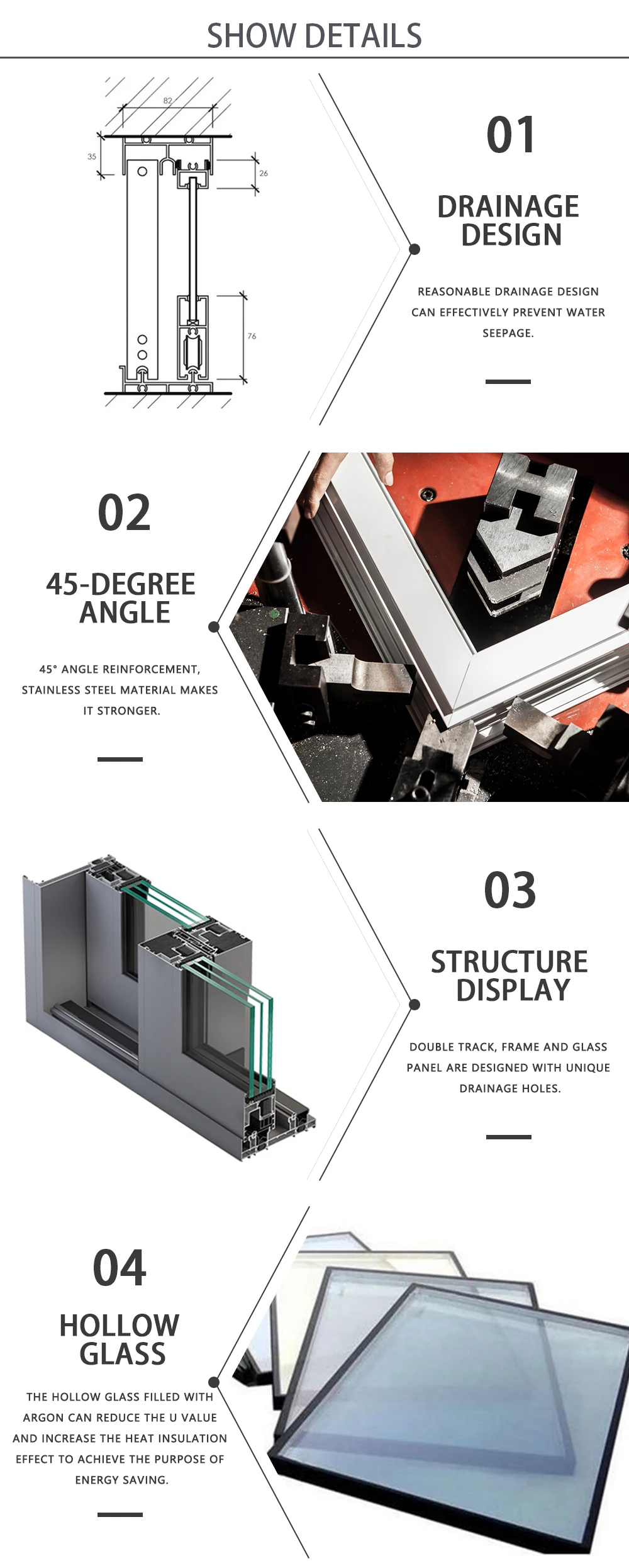 SHOW DETAILS

82

35

26

76

01

DRAINAGE DESIGN

REASONABLE DRAINAGE DESIGN CAN EFFECTIVELY PREVENT WATER SEEPAGE.

02

45-DEGREE ANGLE

45° ANGLE REINFORCEMENT, STAINLESS STEEL MATERIAL MAKES IT STRONGER.

03

STRUCTURE DISPLAY

DOUBLE TRACK, FRAME AND GLASS PANEL ARE DESIGNED WITH UNIQUE DRAINAGE HOLES.

04

HOLLOW GLASS

THE HOLLOW GLASS FILLED WITH ARGON CAN REDUCE THE U VALUE AND INCREASE THE HEAT INSULATION EFFECT TO ACHIEVE THE PURPOSE OF ENERGY SAVING.