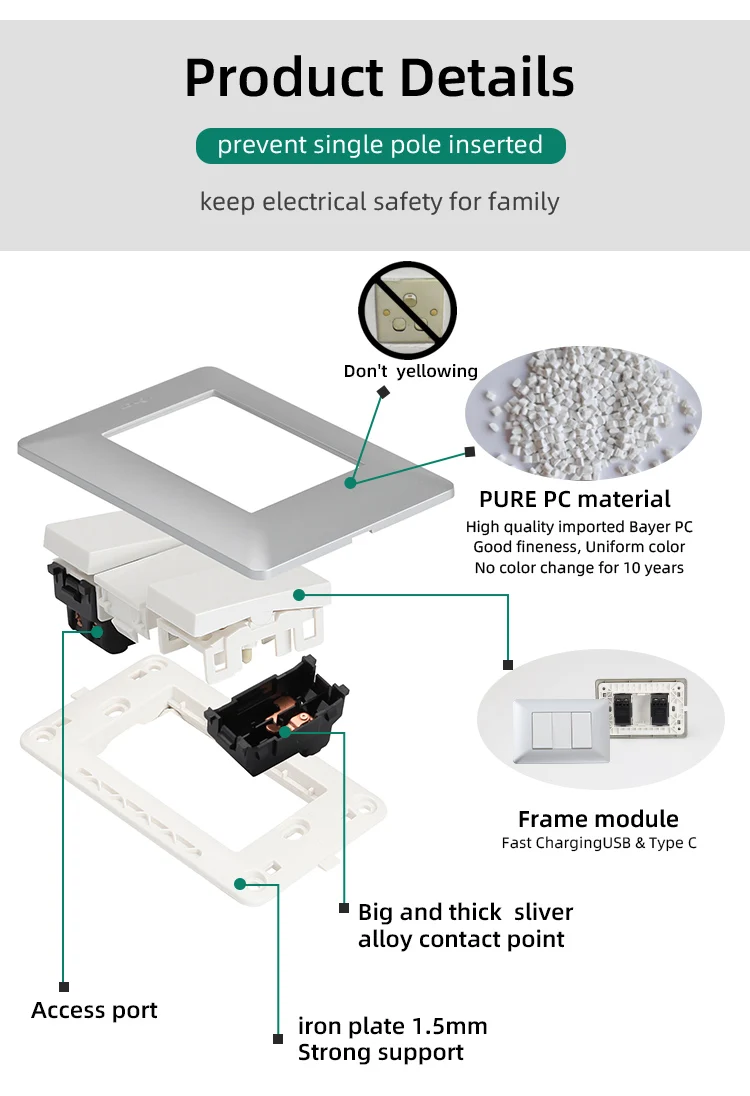 Product Details

prevent single pole inserted

keep electrical safety for family

Don't yellowing

PURE PC material
High quality imported Bayer PC
Good fineness, Uniform color
No color change for 10 years

Frame module
Fast ChargingUSB & Type C

Big and thick sliver alloy contact point

Access port

iron plate 1.5mm
Strong support