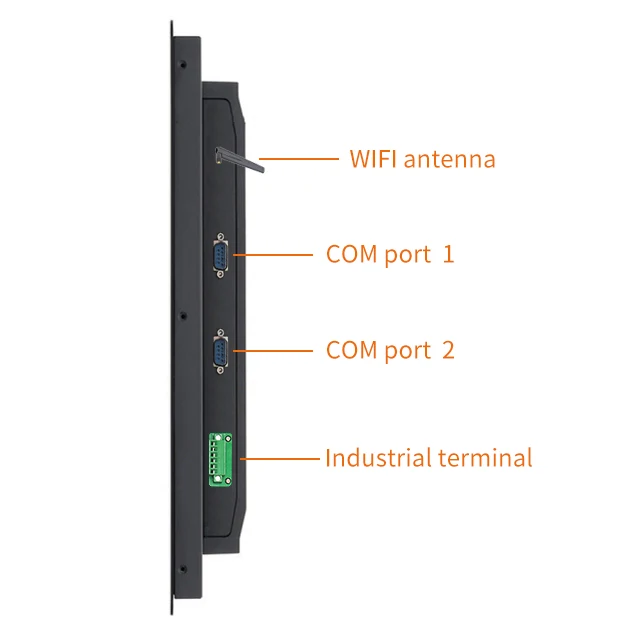 WIFI antenna

COM port 1

COM port 2

Industrial terminal