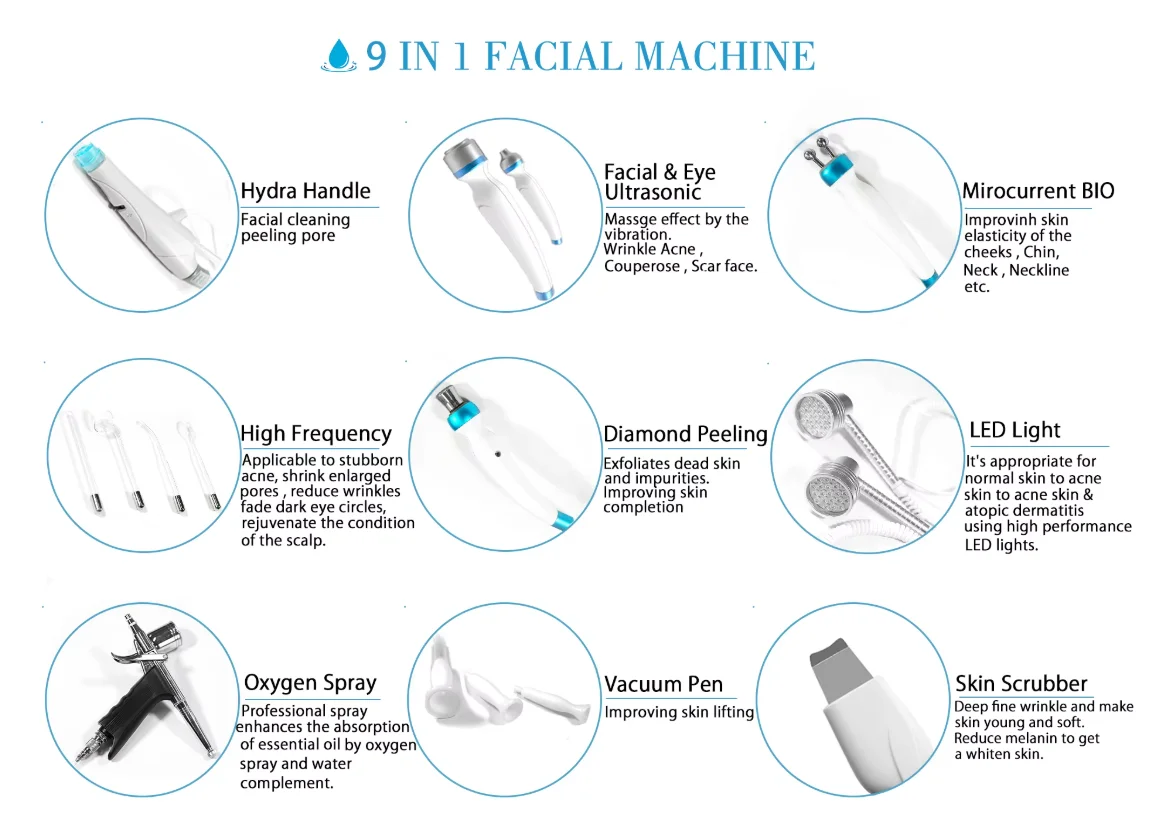 9 IN 1 FACIAL MACHINE

Hydra Handle
Facial cleaning peeling pore

Facial & Eye Ultrasonic
Massge effect by the vibration. Wrinkle Acne , Couperose , Scar face.

Mirocurrent BIO
Improvinh skin elasticity of the cheeks , Chin, Neck , Neckline etc.

High Frequency
Applicable to stubborn acne, shrink enlarged pores , reduce wrinkles fade dark eye circles, rejuvenate the condition of the scalp.

Diamond Peeling
Exfoliates dead skin and impurities. Improving skin completion

LED Light
It's appropriate for normal skin to acne skin to acne skin & atopic dermatitis using high performance LED lights.

Oxygen Spray
Professional spray enhances the absorption of essential oil by oxygen spray and water complement.

Vacuum Pen
Improving skin lifting

Skin Scrubber
Deep fine wrinkle and make skin young and soft. Reduce melanin to get a whiten skin.