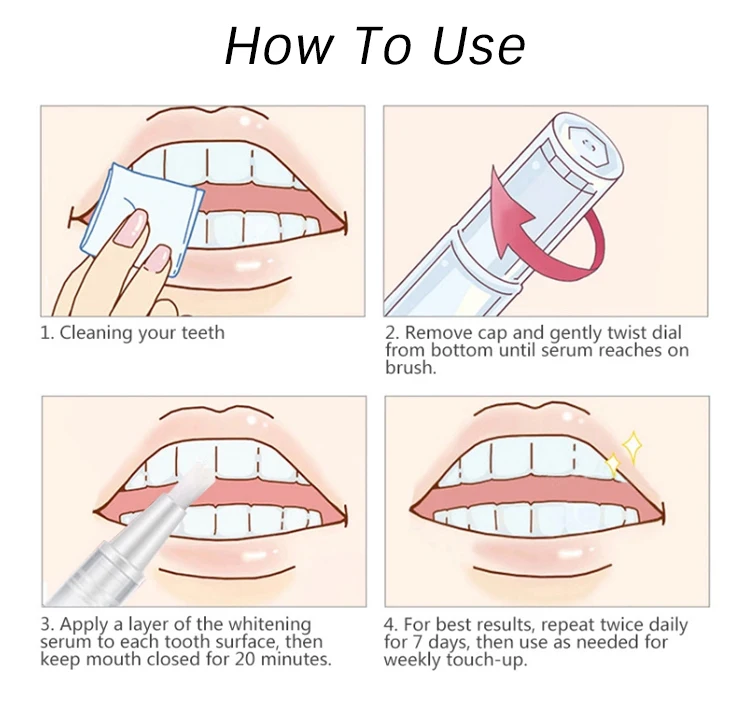 How To Use

1. Cleaning your teeth

2. Remove cap and gently twist dial from bottom until serum reaches on brush.

3. Apply a layer of the whitening serum to each tooth surface, then keep mouth closed for 20 minutes.

4. For best results, repeat twice daily for 7 days, then use as needed for weekly touch-up.