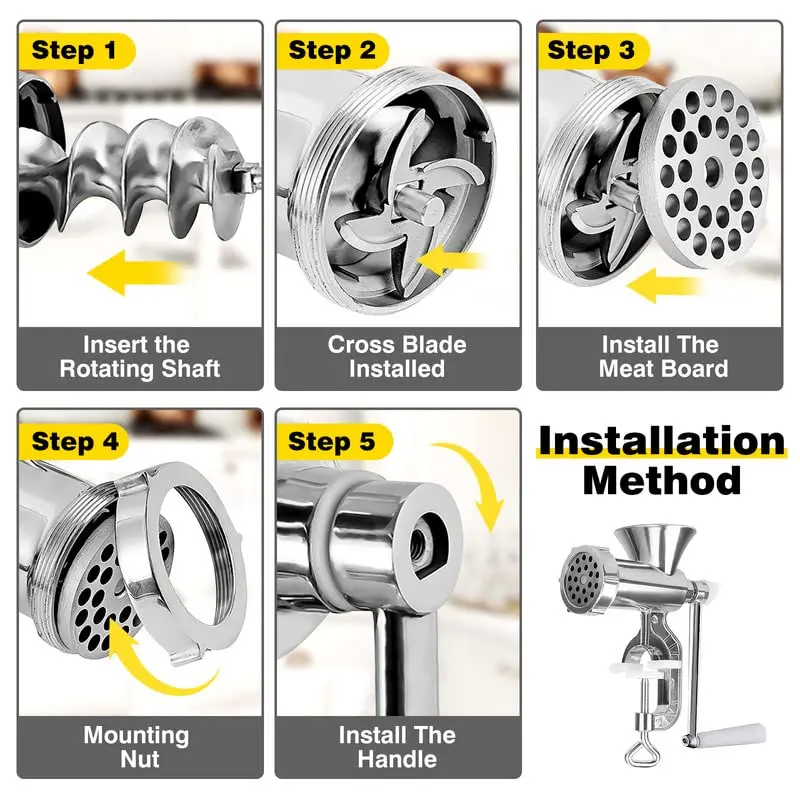 Step 1

Insert the Rotating Shaft

Step 2

Cross Blade Installed

Step 3

Install The Meat Board

Step 4

Mounting Nut

Step 5

Install The Handle

Installation Method