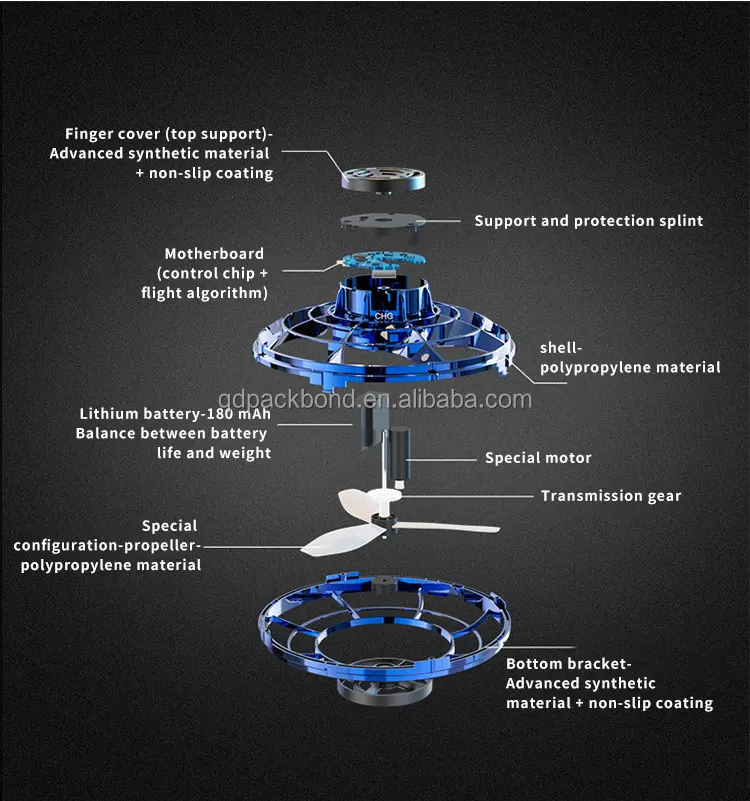 Finger cover (top support)-
Advanced synthetic material
+ non-slip coating

Support and protection splint

Motherboard
(control chip +
flight algorithm)

CHG

shell-
polypropylene material

gdpackbond.en.alibaba.com

Lithium battery-180 mAh
Balance between battery
life and weight

Special motor

Transmission gear

Special
configuration-propeller-
polypropylene material

Bottom bracket-
Advanced synthetic
material + non-slip coating