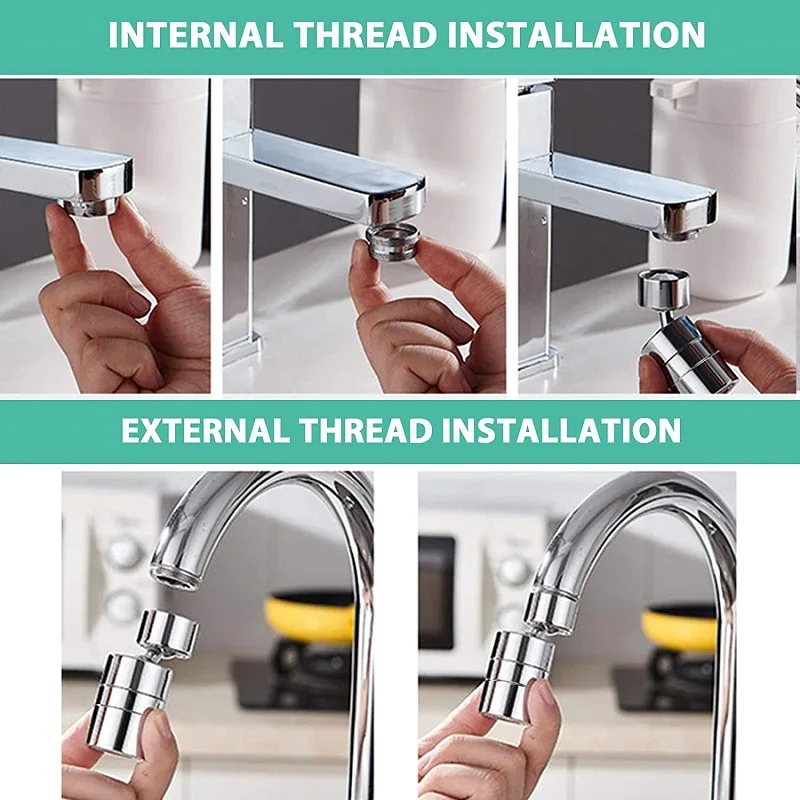 INTERNAL THREAD INSTALLATION

EXTERNAL THREAD INSTALLATION