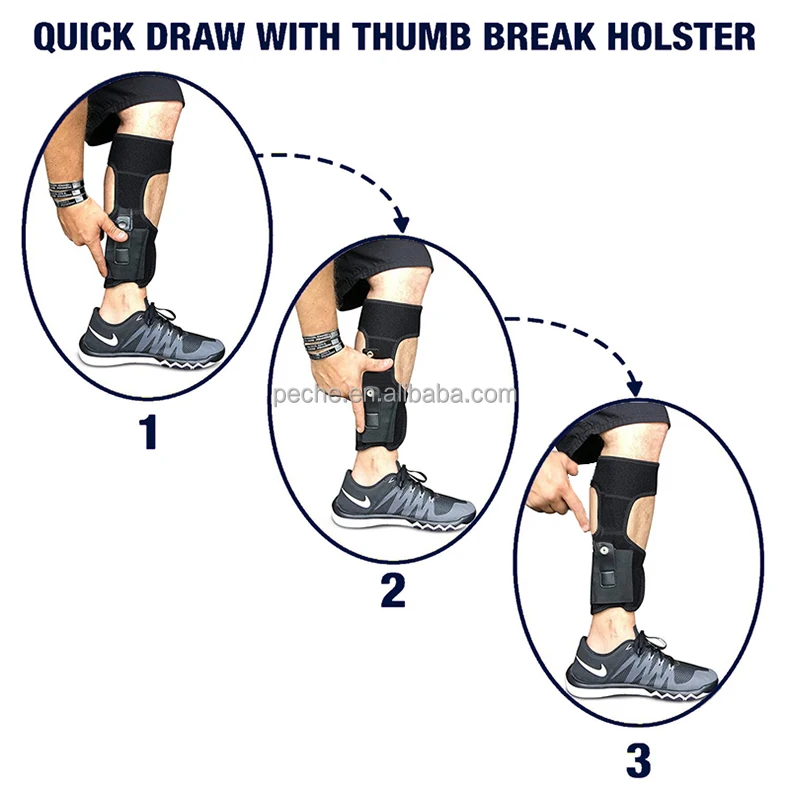 QUICK DRAW WITH THUMB BREAK HOLSTER

1

peche.en.alibaba.com

2

3